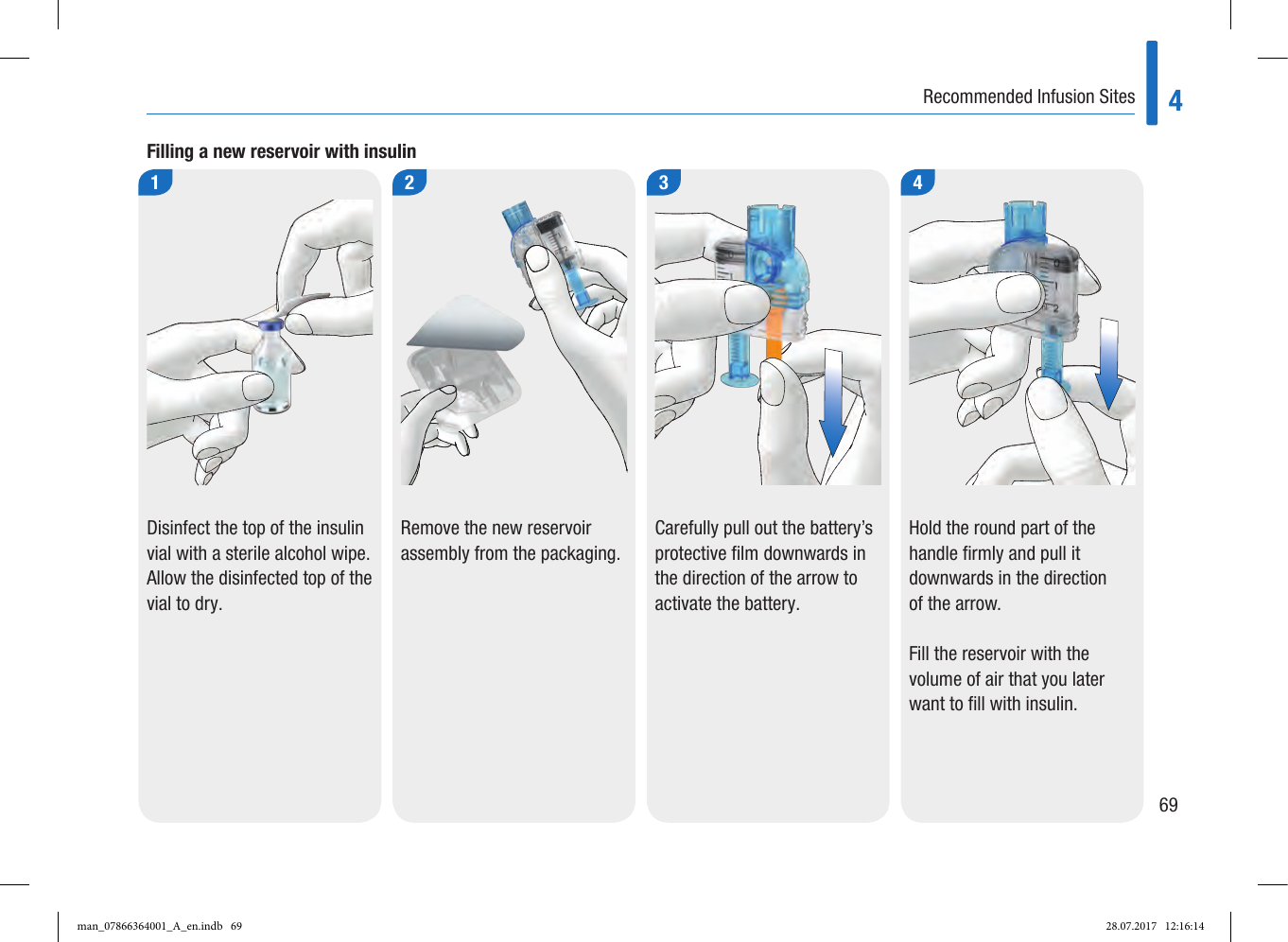 Recommended Infusion Sites

4

Filling a new reservoir with insulin

1

Disinfect the top of the insulin vial with a sterile alcohol wipe. Allow the disinfected top of the vial to dry.

2

Remove the new reservoir assembly from the packaging.

3

Carefully pull out the battery's protective film downwards in the direction of the arrow to activate the battery.

4

Hold the round part of the handle firmly and pull it downwards in the direction of the arrow.

Fill the reservoir with the volume of air that you later want to fill with insulin.

69

man_07866364001_A_en.indb 69

28.07.2017 12:16:14