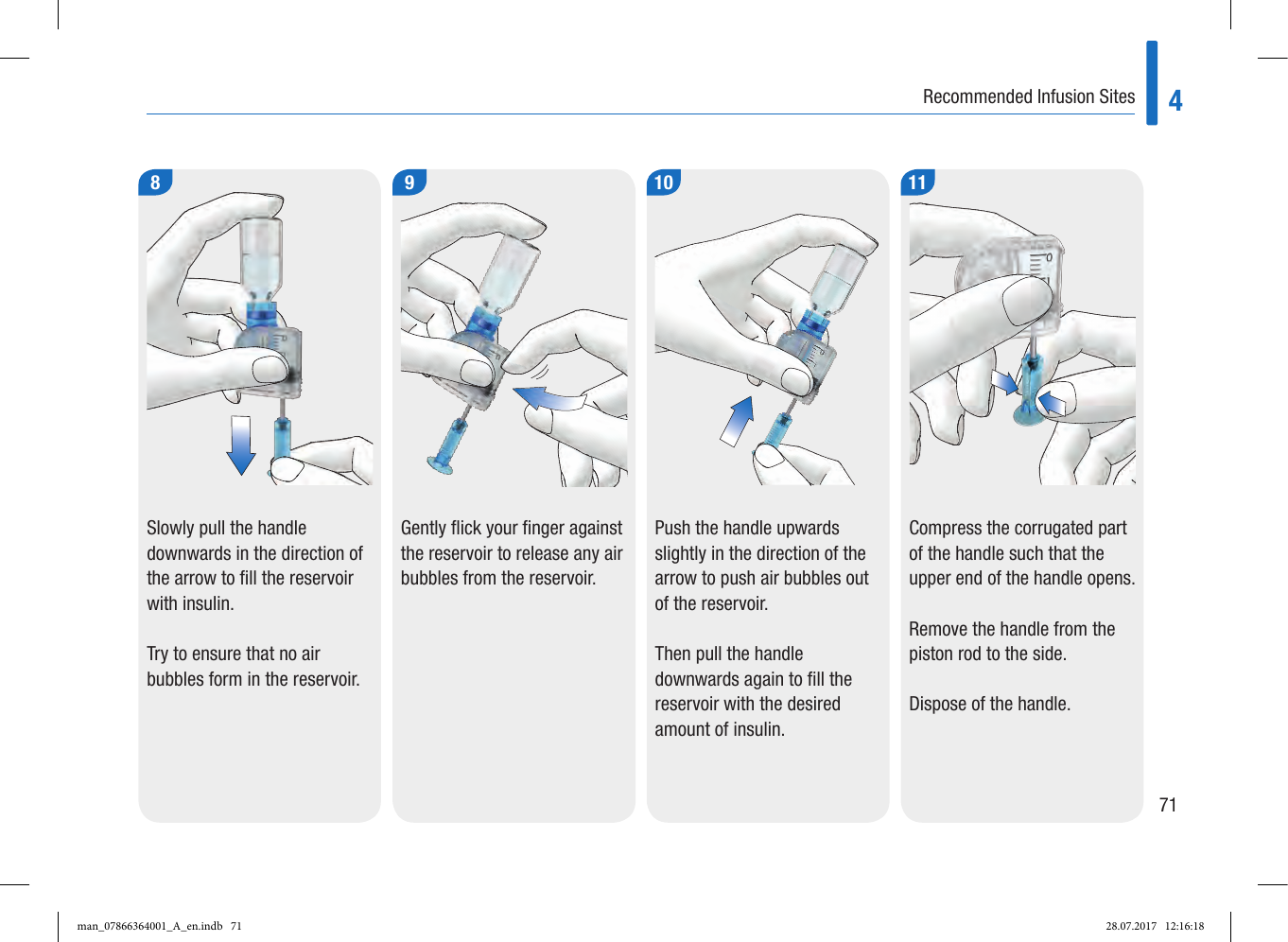 Recommended Infusion Sites

4

8

Slowly pull the handle downwards in the direction of the arrow to fill the reservoir with insulin.

Try to ensure that no air bubbles form in the reservoir.

9

Gently flick your finger against the reservoir to release any air bubbles from the reservoir.

10

Push the handle upwards slightly in the direction of the arrow to push air bubbles out of the reservoir.

Then pull the handle downwards again to fill the reservoir with the desired amount of insulin.

11

Compress the corrugated part of the handle such that the upper end of the handle opens.

Remove the handle from the piston rod to the side.

Dispose of the handle.

71

man_07866364001_A_en.indb 71

28.07.2017 12:16:18