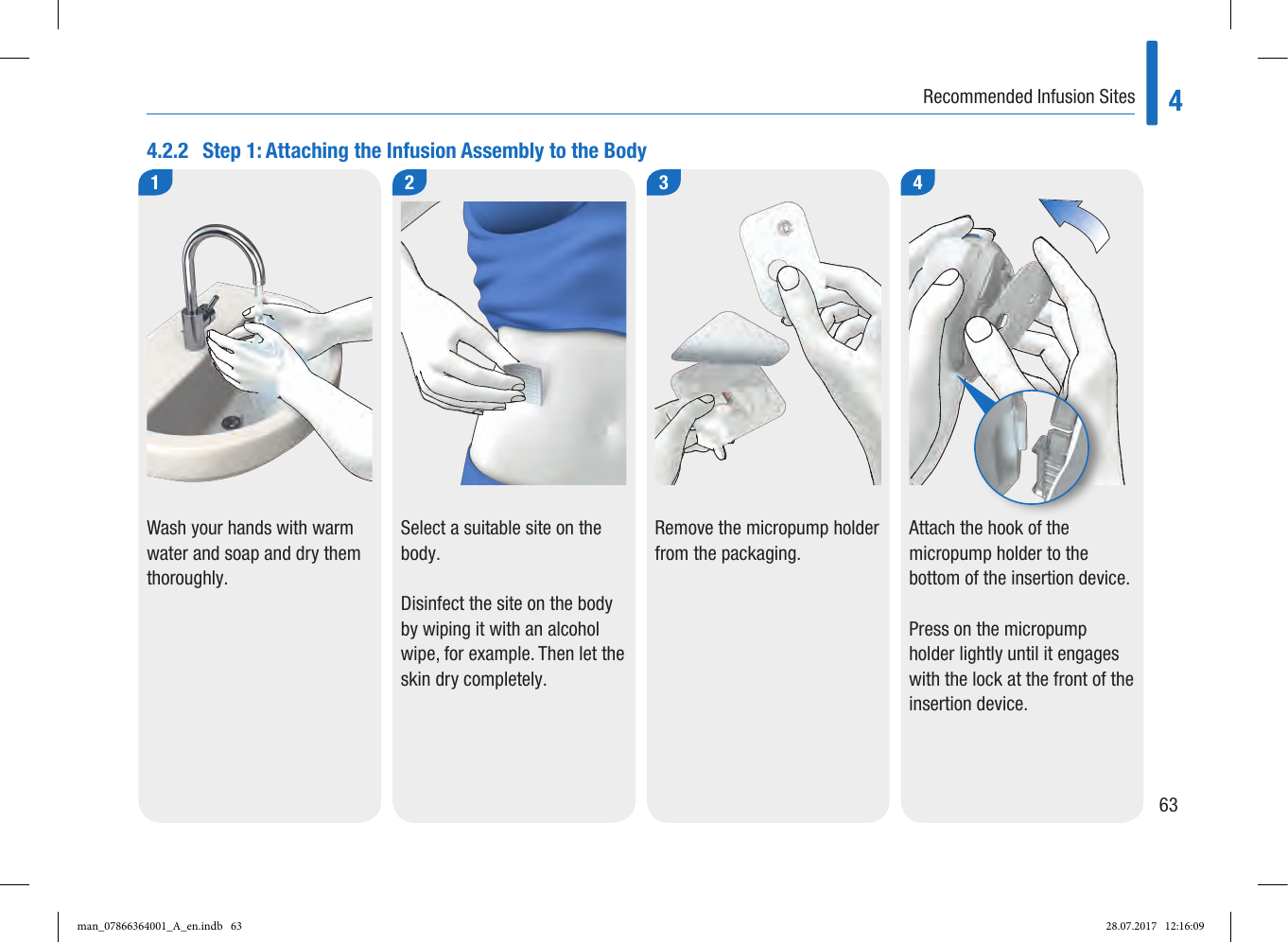 Recommended Infusion Sites

4

4.2.2 Step 1: Attaching the Infusion Assembly to the Body

1

Wash your hands with warm water and soap and dry them thoroughly.

2

Select a suitable site on the body.

Disinfect the site on the body by wiping it with an alcohol wipe, for example. Then let the skin dry completely.

3

Remove the micropump holder from the packaging.

4

Attach the hook of the micropump holder to the bottom of the insertion device.

Press on the micropump holder lightly until it engages with the lock at the front of the insertion device.

63

man_07866364001_A_en.indb 63

28.07.2017 12:16:09