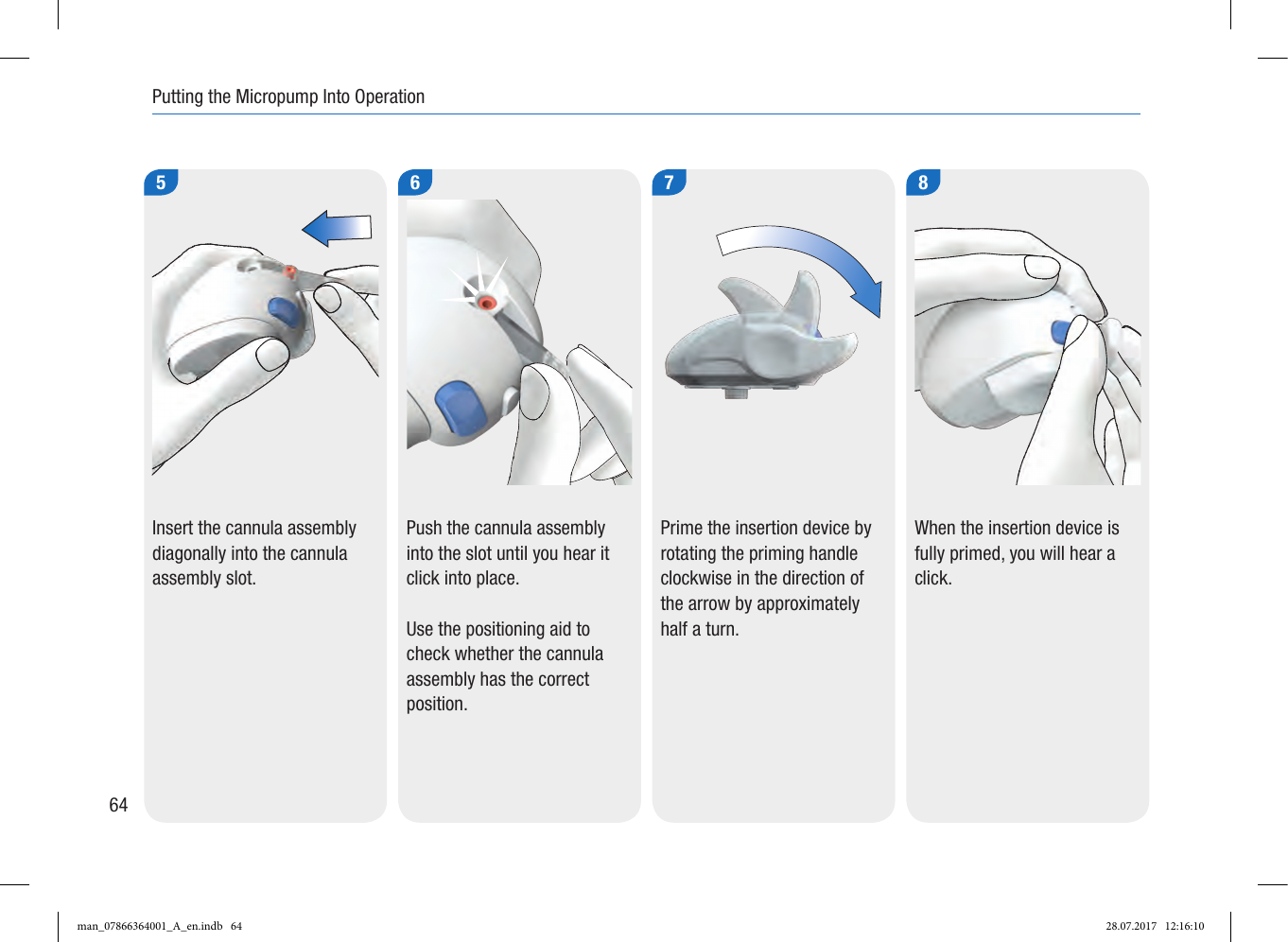 Putting the Micropump Into Operation

5

Insert the cannula assembly diagonally into the cannula assembly slot.

6

Push the cannula assembly into the slot until you hear it click into place.

Use the positioning aid to check whether the cannula assembly has the correct position.

7

Prime the insertion device by rotating the priming handle clockwise in the direction of the arrow by approximately half a turn.

8

When the insertion device is fully primed, you will hear a click.

64

man_07866364001_A_en.indb 64

28.07.2017 12:16:10