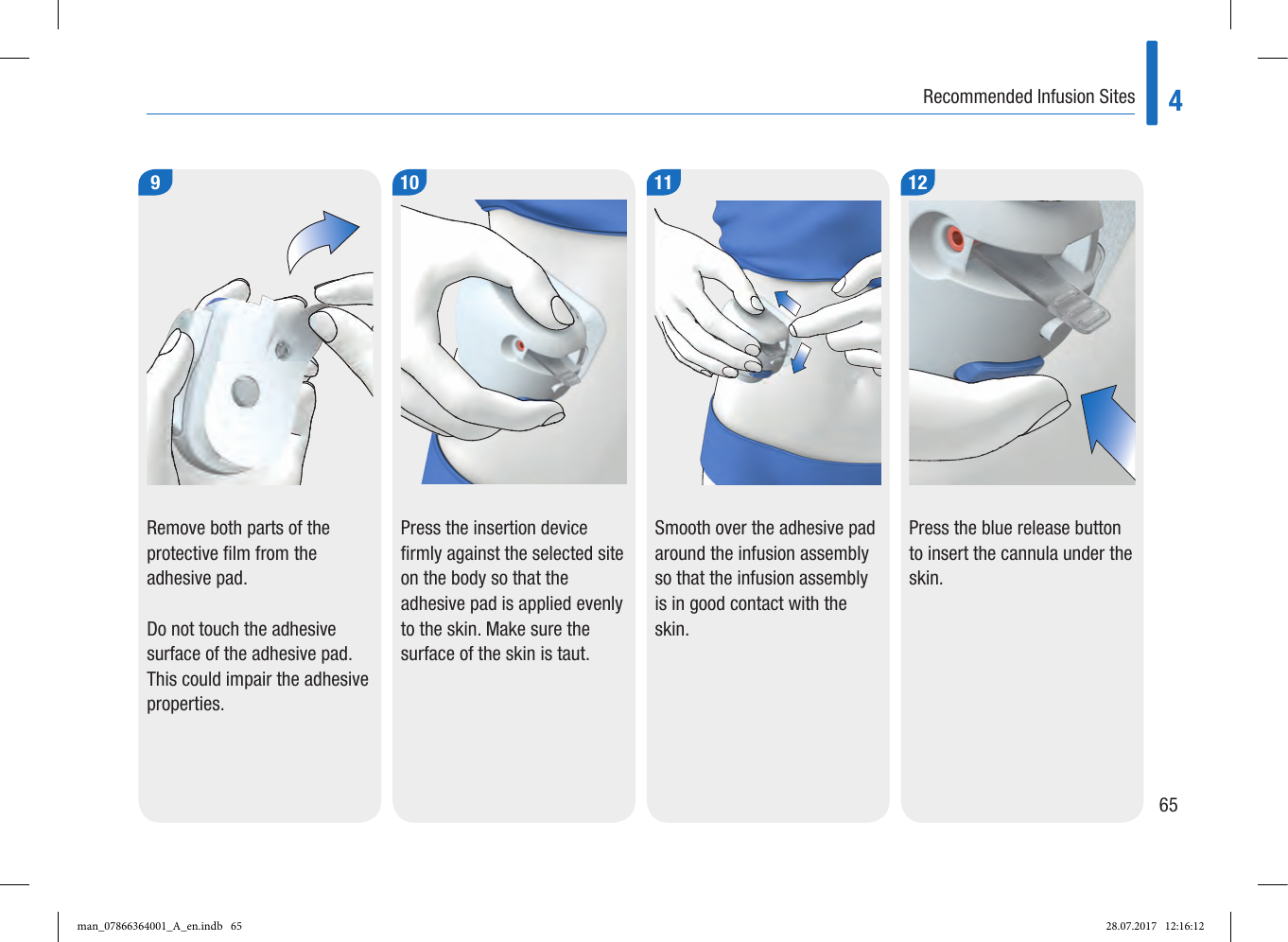 Recommended Infusion Sites

4

9

Remove both parts of the protective film from the adhesive pad.

Do not touch the adhesive surface of the adhesive pad. This could impair the adhesive properties.

10

Press the insertion device firmly against the selected site on the body so that the adhesive pad is applied evenly to the skin. Make sure the surface of the skin is taut.

11

Smooth over the adhesive pad around the infusion assembly so that the infusion assembly is in good contact with the skin.

12

Press the blue release button to insert the cannula under the skin.

65

man_07866364001_A_en.indb 65

28.07.2017 12:16:12