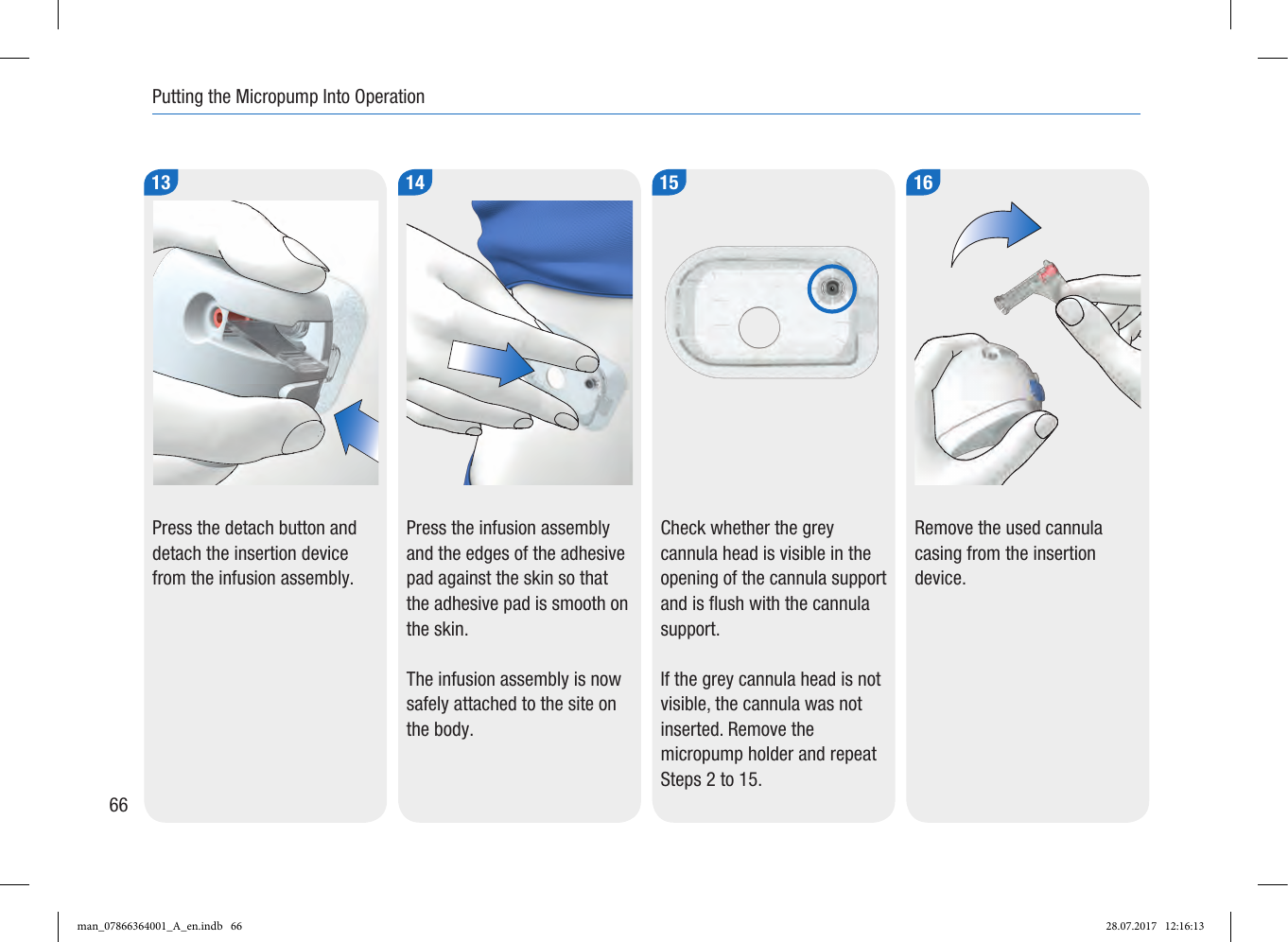 Putting the Micropump Into Operation

13

Press the detach button and detach the insertion device from the infusion assembly.

14

Press the infusion assembly and the edges of the adhesive pad against the skin so that the adhesive pad is smooth on the skin.

The infusion assembly is now safely attached to the site on the body.

15

Check whether the grey cannula head is visible in the opening of the cannula support and is flush with the cannula support.

If the grey cannula head is not visible, the cannula was not inserted. Remove the micropump holder and repeat Steps 2 to 15.

16

Remove the used cannula casing from the insertion device.

66

man_07866364001_A_en.indb 66

28.07.2017 12:16:13