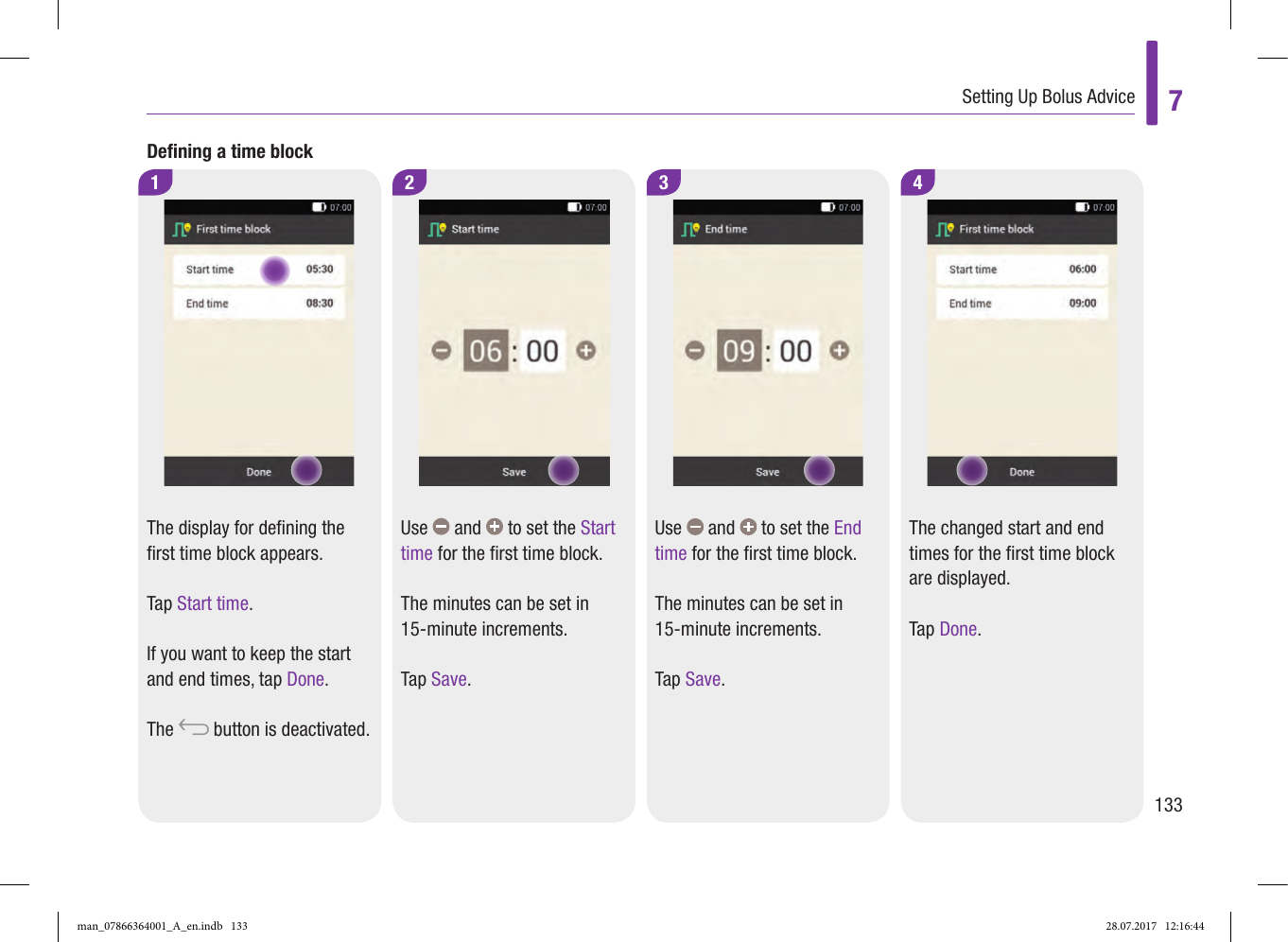 Setting Up Bolus Advice

7

Defining a time block

1

07:00

First time block

Start time 05:30

End time 08:30

Done

The display for defining the first time block appears.

Tap Start time.

If you want to keep the start and end times, tap Done.

The button is deactivated.

2

07:00

Start time

06 : 00

Save

Use and to set the Start time for the first time block.

The minutes can be set in 15-minute increments.

Tap Save.

3

07:00

End time

09 : 00

Save

Use and to set the End time for the first time block.

The minutes can be set in 15-minute increments.

Tap Save.

4

07:00

First time block

Start time 06:00

End time 09:00

Done

The changed start and end times for the first time block are displayed.

Tap Done.

133

man_07866364001_A_en.indb 133

28.07.2017 12:16:44