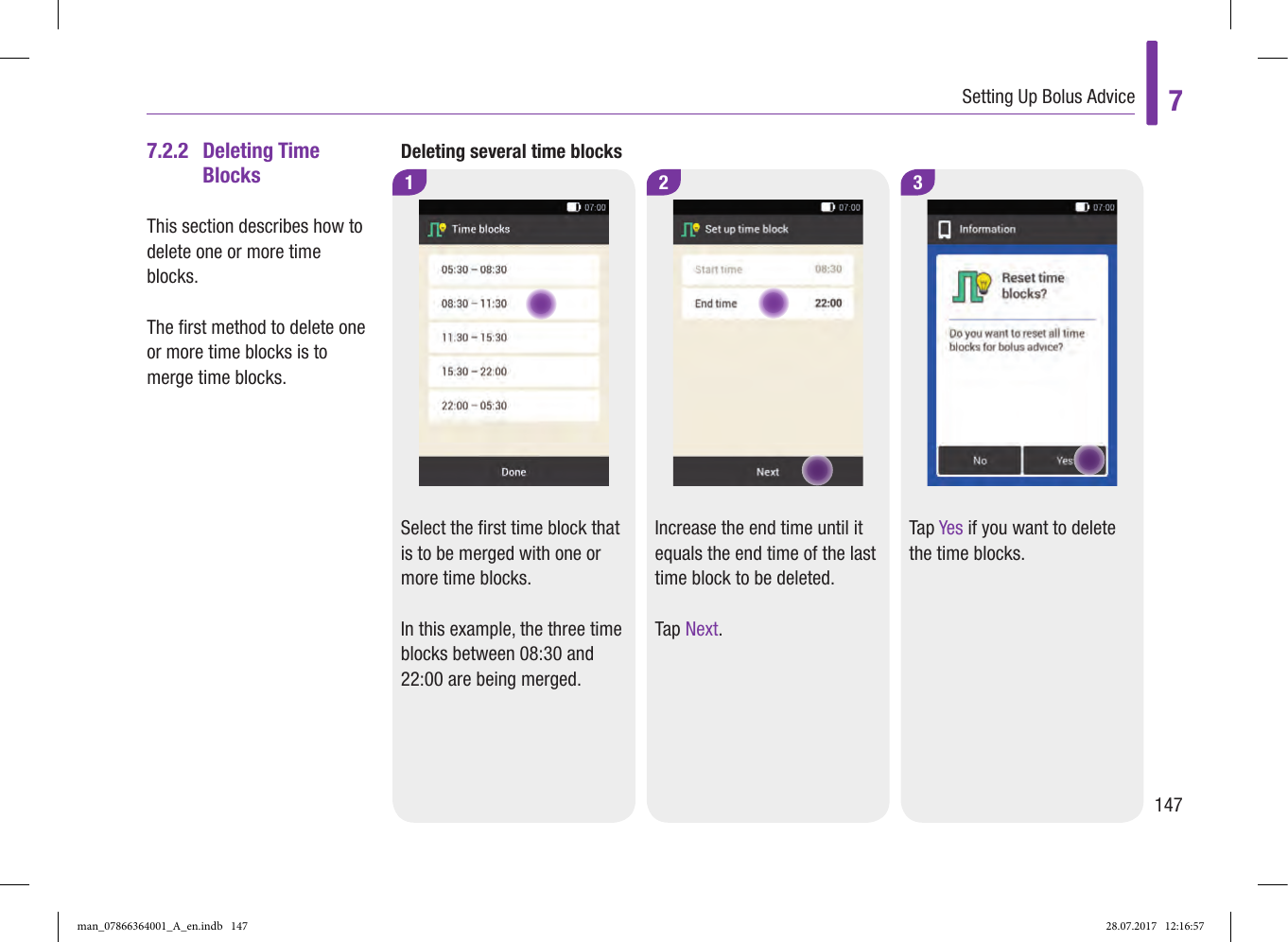 Setting Up Bolus Advice

7

7.2.2 Deleting Time Blocks

This section describes how to delete one or more time blocks.

The first method to delete one or more time blocks is to merge time blocks.

Deleting several time blocks

1

07:00

Time blocks

05:30 – 08:30

08:30 – 11:30

11:30 – 15:30

15:30 – 22:00

22:00 – 05:30

Done

Select the first time block that is to be merged with one or more time blocks.

In this example, the three time blocks between 08:30 and 22:00 are being merged.

2

07:00

Set up time block

Start time 08:30

End time 22:00

Next

Increase the end time until it equals the end time of the last time block to be deleted.

Tap Next.

3

07:00

Information

Reset time blocks?

Do you want to reset all time blocks for bolus advice?

No

Yes

Tap Yes if you want to delete the time blocks.

147

man_07866364001_A_en.indb 147

28.07.2017 12:16:57