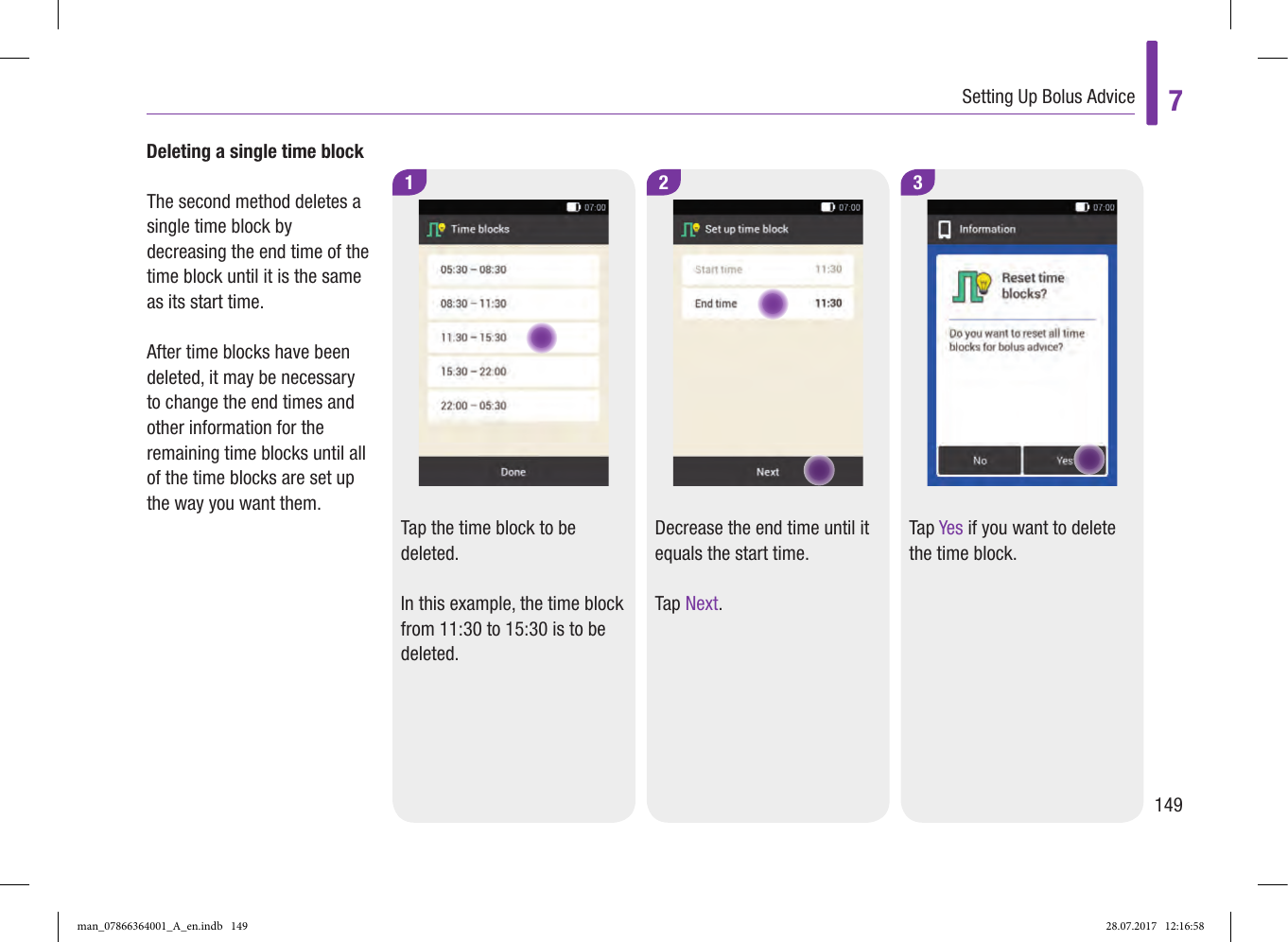 Setting Up Bolus Advice

7

Deleting a single time block

The second method deletes a single time block by decreasing the end time of the time block until it is the same as its start time.

After time blocks have been deleted, it may be necessary to change the end times and other information for the remaining time blocks until all of the time blocks are set up the way you want them.

1

07:00

Time blocks

05:30 – 08:30

08:30 – 11:30

11:30 – 15:30

15:30 – 22:00

22:00 – 05:30

Done

Tap the time block to be deleted.

In this example, the time block from 11:30 to 15:30 is to be deleted.

2

07:00

Set up time block

Start time 11:30

End time 11:30

Next

Decrease the end time until it equals the start time.

Tap Next.

3

07:00

Information

Reset time blocks?

Do you want to reset all time blocks for bolus advice?

No

Yes

Tap Yes if you want to delete the time block.

149

man_07866364001_A_en.indb 149

28.07.2017 12:16:58