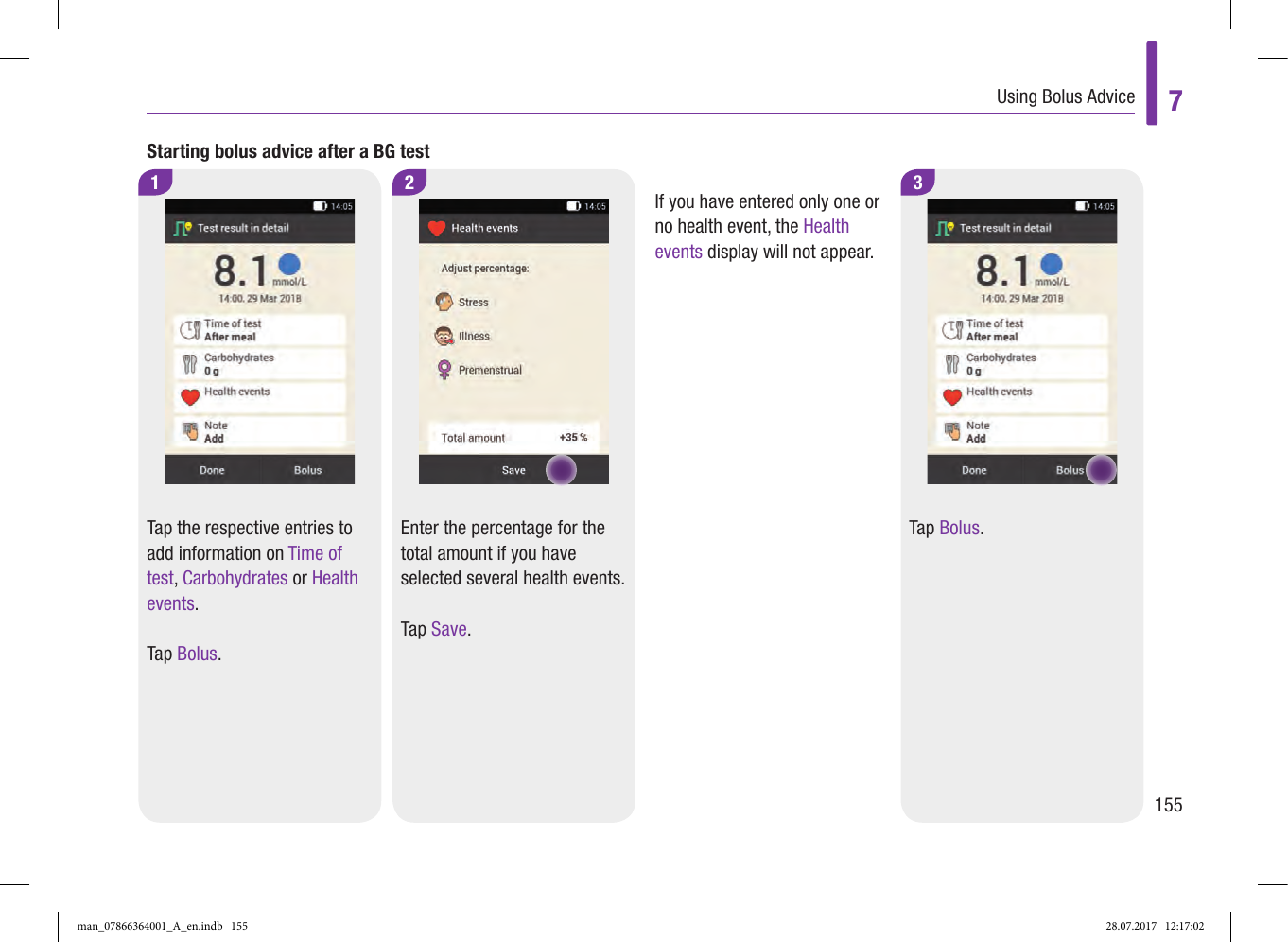 Using Bolus Advice

7

Starting bolus advice after a BG test

1

14:05

Test result in detail

8.1 mmol/L

14:00, 29 Mar 2018

Time of test
After meal

Carbohydrates
0 g

Health events

Note
Add

Done

Bolus

Tap the respective entries to add information on Time of test, Carbohydrates or Health events.

Tap Bolus.

2

14:05

Health events

Adjust percentage:

Stress

Illness

Premenstrual

Total amount +35 %

Save

Enter the percentage for the total amount if you have selected several health events.

Tap Save.

If you have entered only one or no health event, the Health events display will not appear.

3

14:05

Test result in detail

8.1 mmol/L

14:00, 29 Mar 2018

Time of test
After meal

Carbohydrates
0 g

Health events

Note
Add

Done

Bolus

Tap Bolus.

155

man_07866364001_A_en.indb 155

28.07.2017 12:17:02