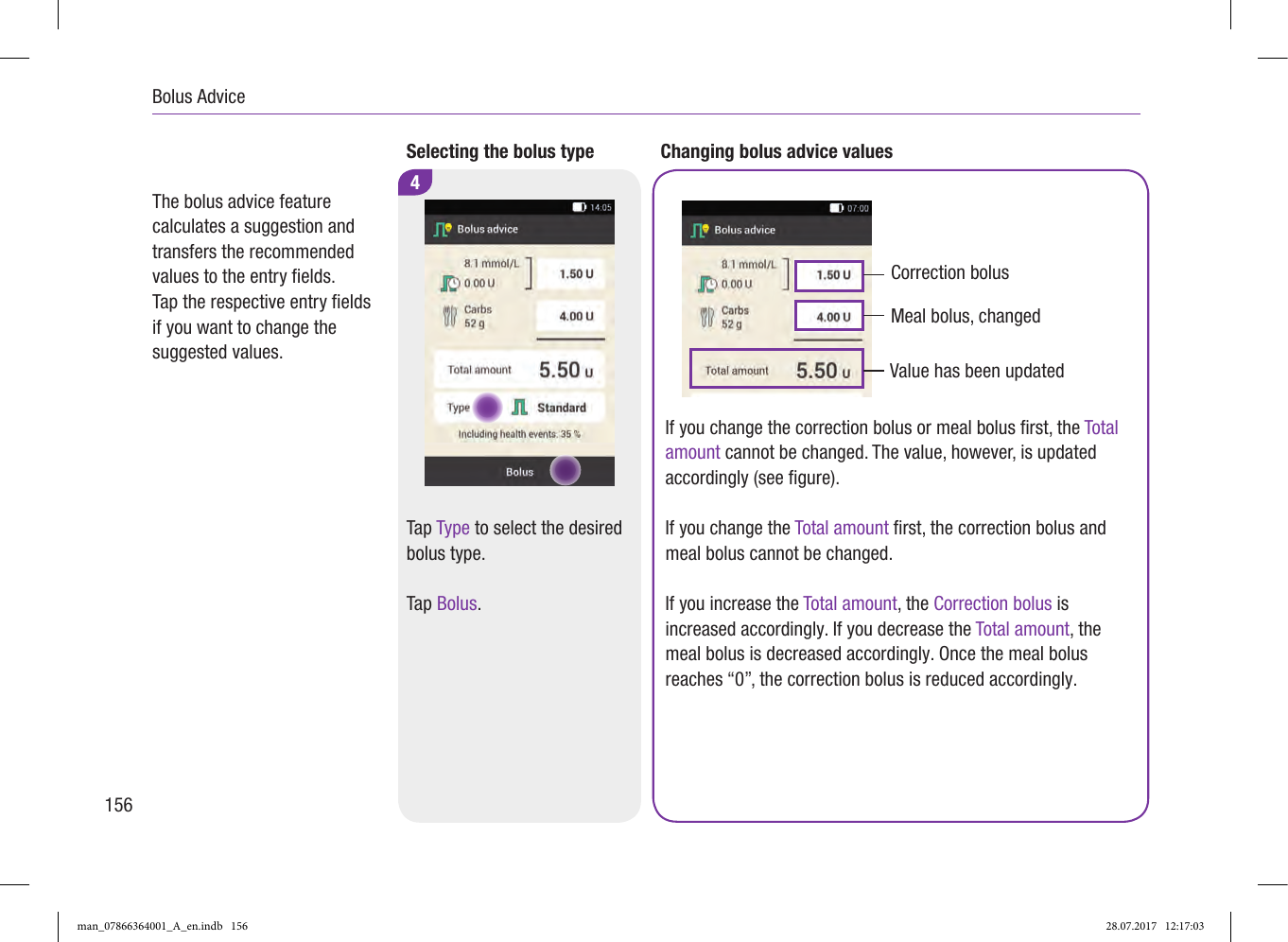 Bolus Advice

The bolus advice feature calculates a suggestion and transfers the recommended values to the entry fields. Tap the respective entry fields if you want to change the suggested values.

Selecting the bolus type

4

14:05

Bolus advice

8.1 mmol/L

0.00 U

1.50 U

Carbs
52 g

4.00 U

Total amount 5.50 U

Type Standard

Including health events: 35 %

Bolus

Tap Type to select the desired bolus type.

Tap Bolus.

Changing bolus advice values

07:00

Bolus advice

8.1 mmol/L

0.00 U

1.50 U

Carbs
52 g

4.00 U

Total amount 5.50 U

Correction bolus

Meal bolus, changed

Value has been updated

If you change the correction bolus or meal bolus first, the Total amount cannot be changed. The value, however, is updated accordingly (see figure).

If you change the Total amount first, the correction bolus and meal bolus cannot be changed.

If you increase the Total amount, the Correction bolus is increased accordingly. If you decrease the Total amount, the meal bolus is decreased accordingly. Once the meal bolus reaches “0”, the correction bolus is reduced accordingly.

156

man_07866364001_A_en.indb 156

28.07.2017 12:17:03