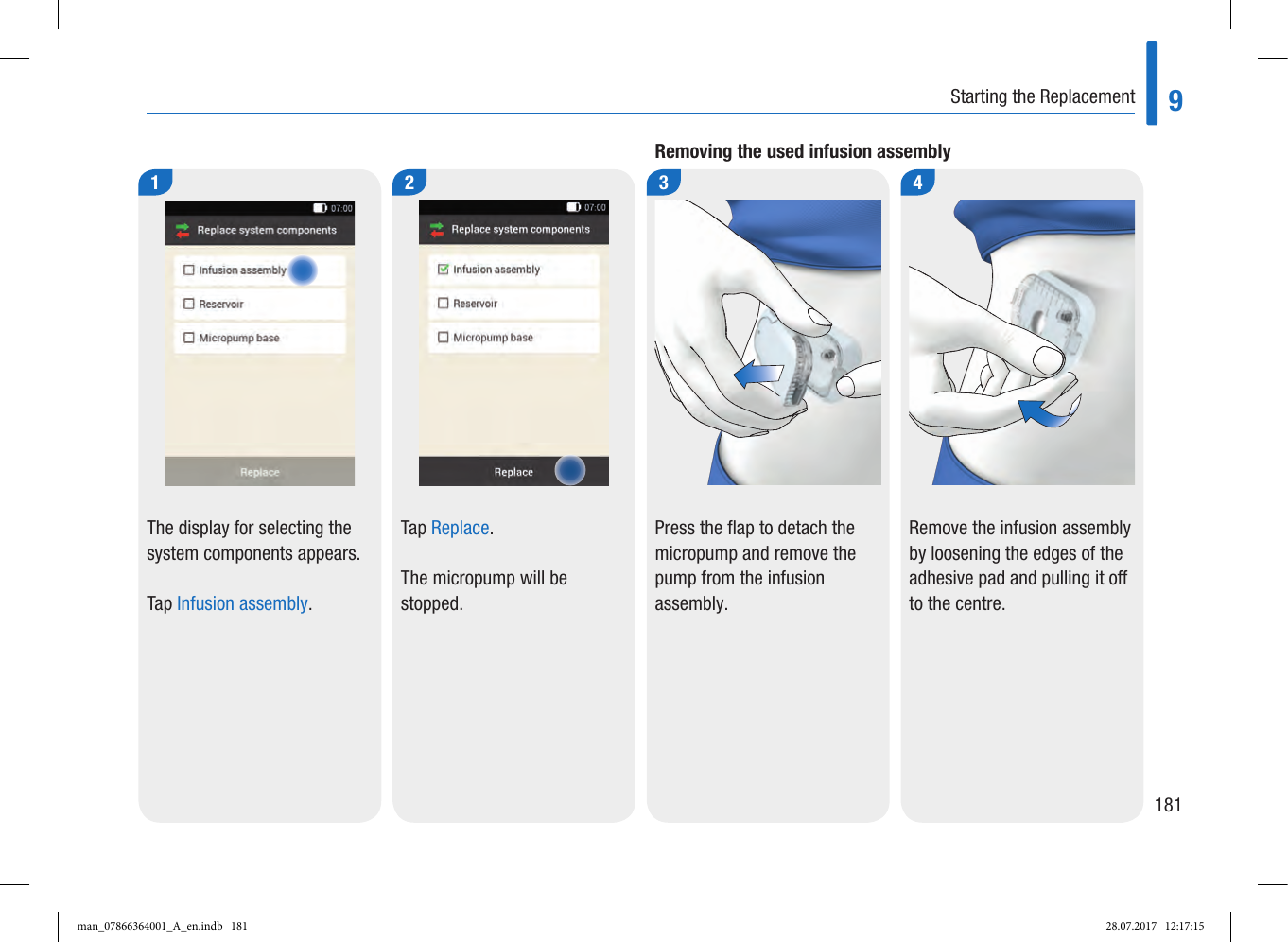 Starting the Replacement

9

Removing the used infusion assembly

1

07:00

Replace system components

Infusion assembly

Reservoir

Micropump base

Replace

The display for selecting the system components appears.

Tap Infusion assembly.

2

07:00

Replace system components

Infusion assembly

Reservoir

Micropump base

Replace

Tap Replace.

The micropump will be stopped.

3

Press the flap to detach the micropump and remove the pump from the infusion assembly.

4

Remove the infusion assembly by loosening the edges of the adhesive pad and pulling it off to the centre.

181

man_07866364001_A_en.indb 181

28.07.2017 12:17:15