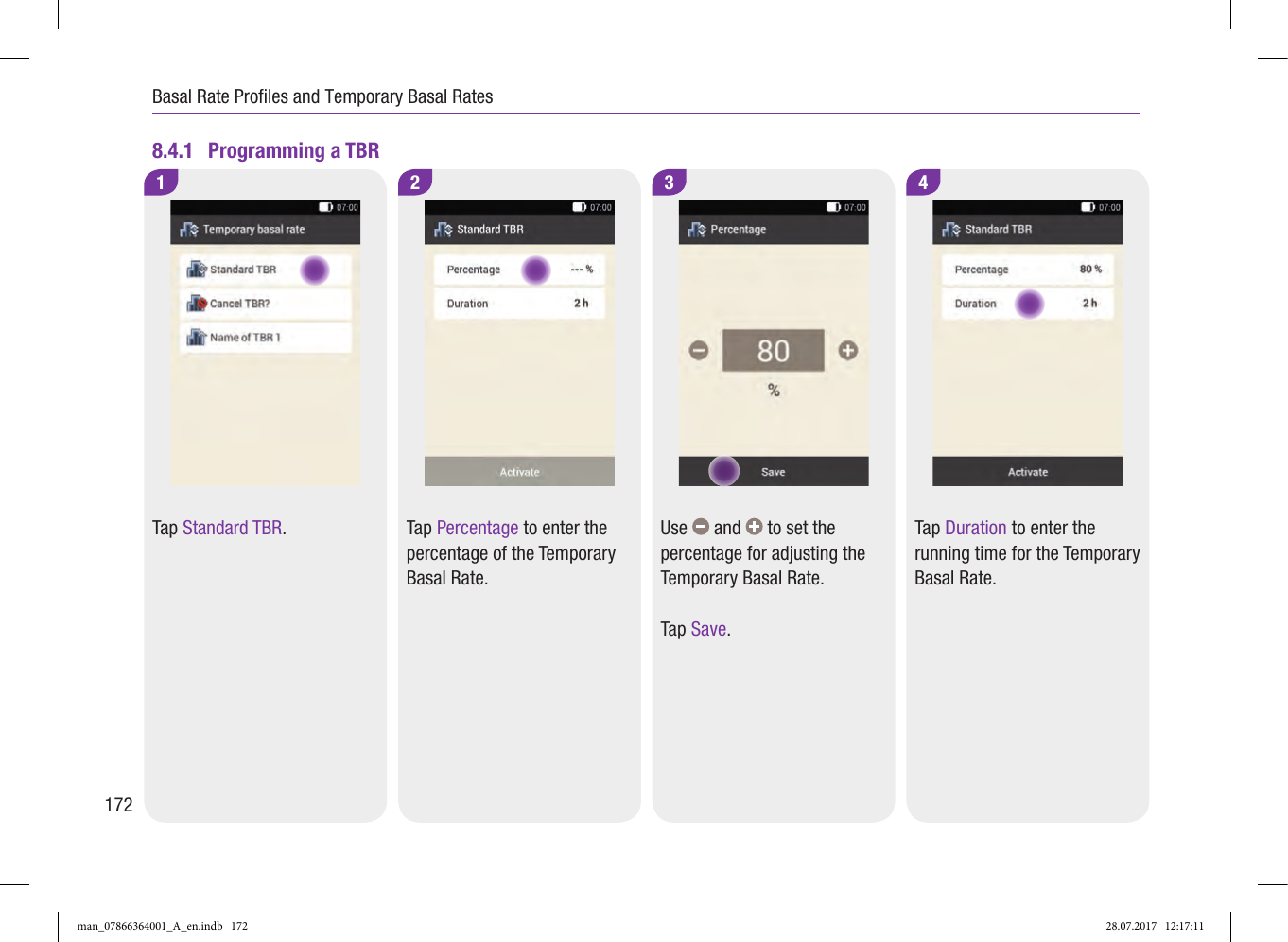 Basal Rate Profiles and Temporary Basal Rates

8.4.1 Programming a TBR

1

07:00

Temporary basal rate

Standard TBR

Cancel TBR?

Name of TBR 1

Tap Standard TBR.

2

07:00

Standard TBR

Percentage --- %

Duration 2 h

Activate

Tap Percentage to enter the percentage of the Temporary Basal Rate.

3

07:00

Percentage

80

%

Save

Use and to set the percentage for adjusting the Temporary Basal Rate.

Tap Save.

4

07:00

Standard TBR

Percentage 80 %

Duration 2 h

Activate

Tap Duration to enter the running time for the Temporary Basal Rate.

172

man_07866364001_A_en.indb 172

28.07.2017 12:17:11