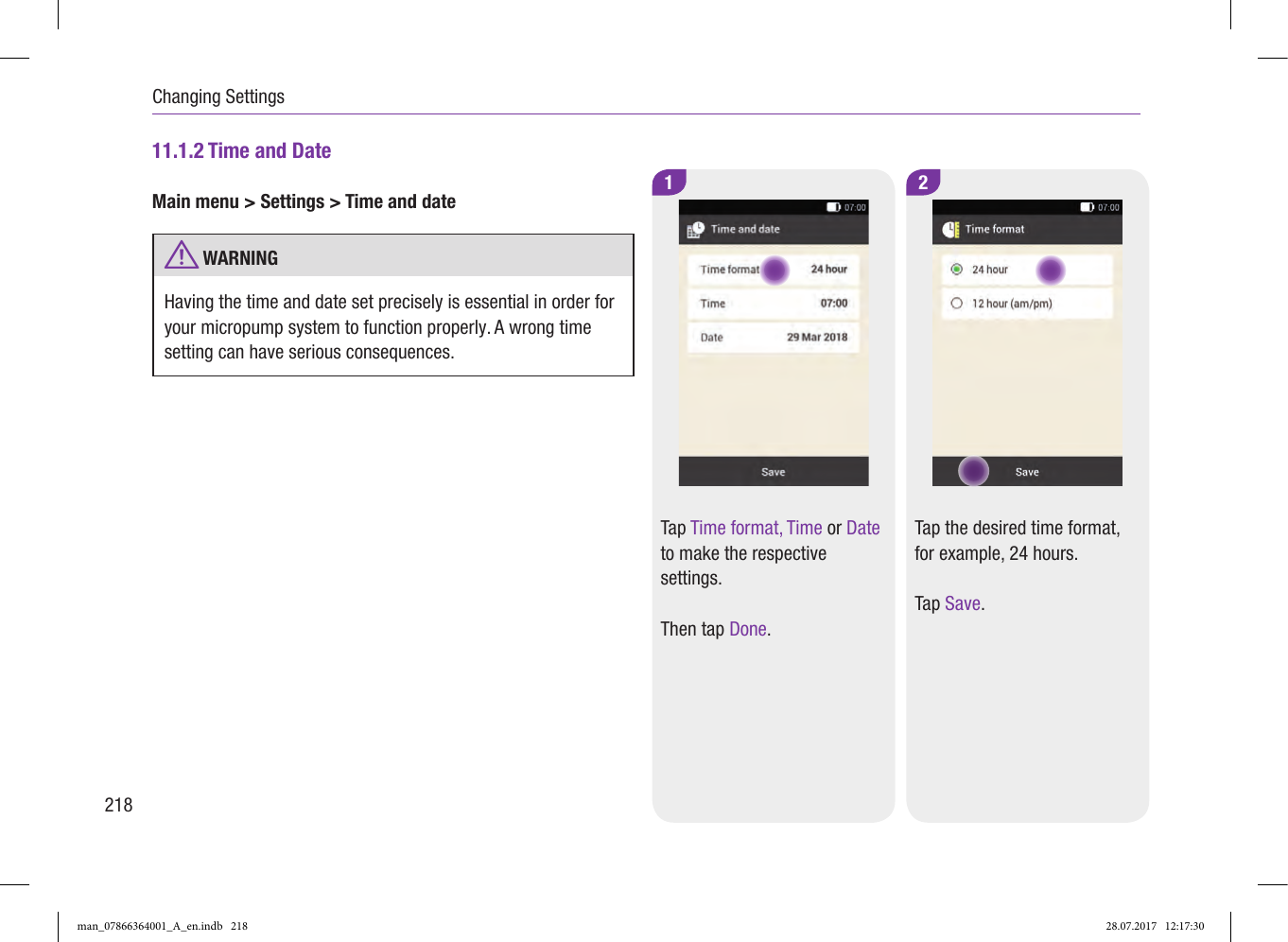 Changing Settings

11.1.2 Time and Date

Main menu > Settings > Time and date

WARNING

Having the time and date set precisely is essential in order for your micropump system to function properly. A wrong time setting can have serious consequences.

1

07:00

Time and date

Time format 24 hour

Time 07:00

Date 29 Mar 2018

Save

Tap Time format, Time or Date to make the respective settings.

Then tap Done.

2

07:00

Time format

24 hour

12 hour (am/pm)

Save

Tap the desired time format, for example, 24 hours.

Tap Save.

218

man_07866364001_A_en.indb 218

28.07.2017 12:17:30