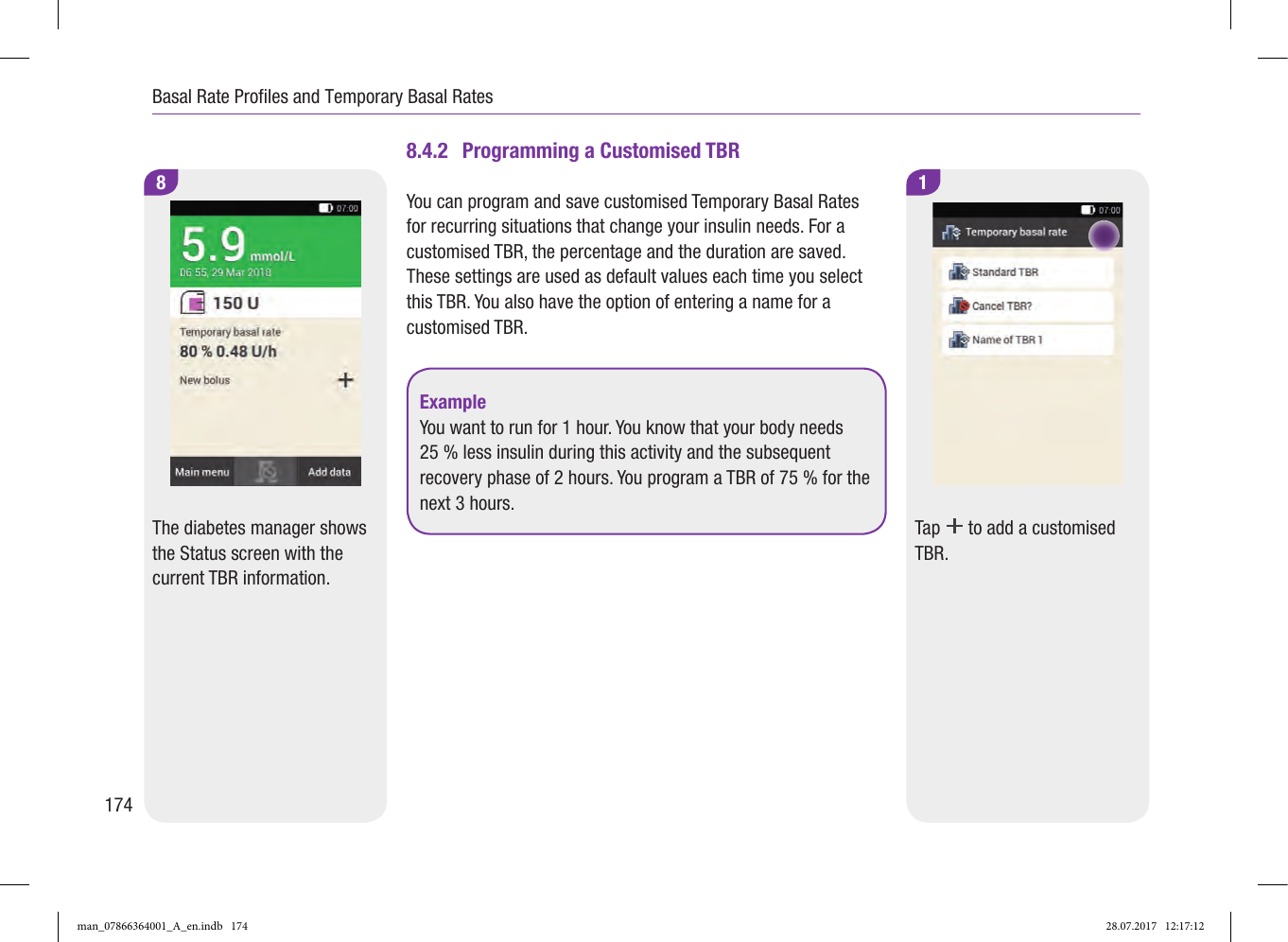 Basal Rate Profiles and Temporary Basal Rates

8

07:00

5.9 mmol/L

06:55, 29 Mar 2018

150 U

Temporary basal rate

80 % 0.48 U/h

New bolus

+

Main menu

Add data

The diabetes manager shows the Status screen with the current TBR information.

8.4.2 Programming a Customised TBR

You can program and save customised Temporary Basal Rates for recurring situations that change your insulin needs. For a customised TBR, the percentage and the duration are saved. These settings are used as default values each time you select this TBR. You also have the option of entering a name for a customised TBR.

Example
You want to run for 1 hour. You know that your body needs 25 % less insulin during this activity and the subsequent recovery phase of 2 hours. You program a TBR of 75 % for the next 3 hours.

1

07:00

Temporary basal rate

Standard TBR

Cancel TBR?

Name of TBR 1

Tap + to add a customised TBR.

174

man_07866364001_A_en.indb 174

28.07.2017 12:17:12