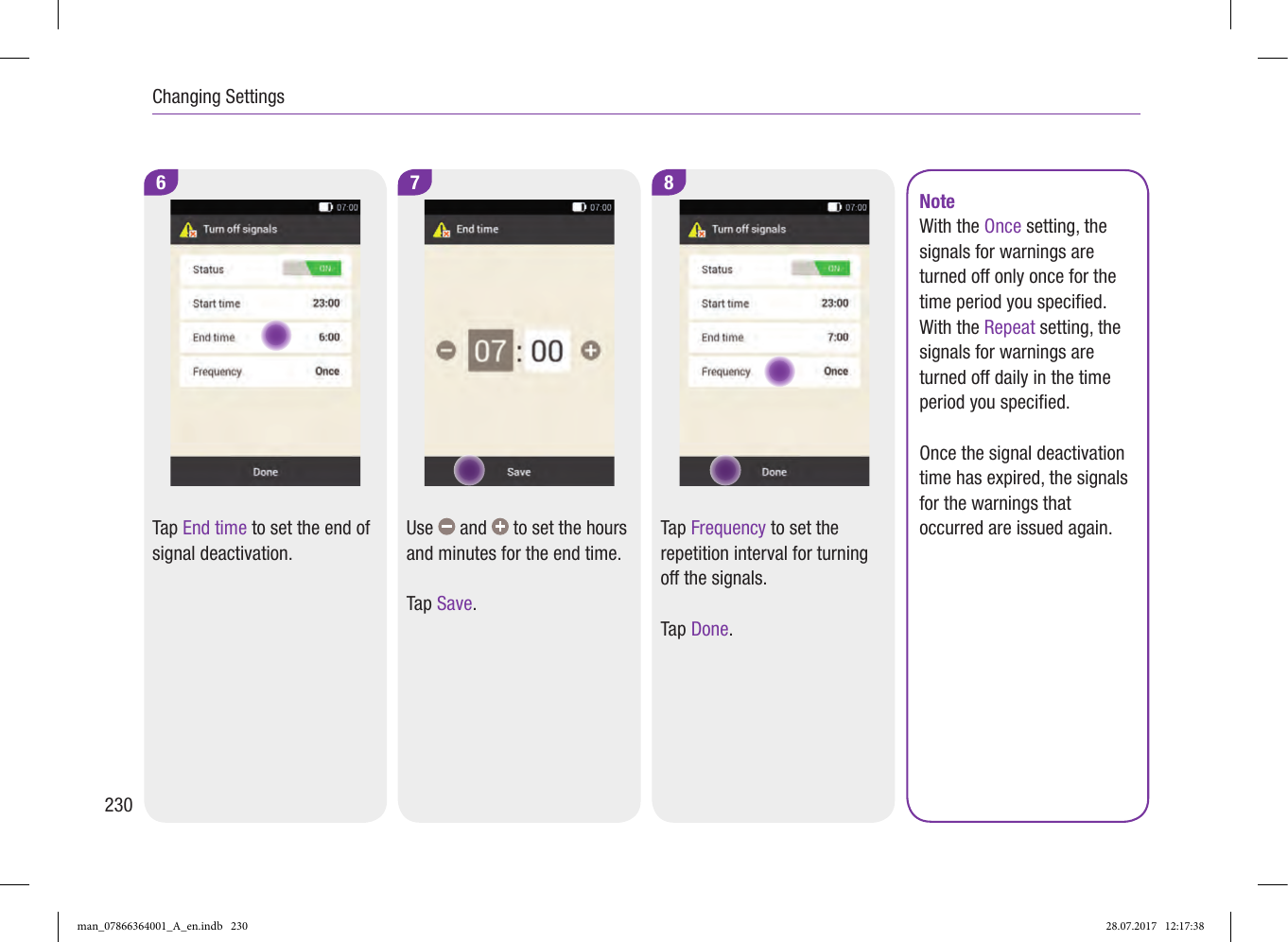 Changing Settings

6

07:00

Turn off signals

Status ON

Start time 23:00

End time 6:00

Frequency Once

Done

Tap End time to set the end of signal deactivation.

7

07:00

End time

07 : 00

Save

Use and to set the hours and minutes for the end time.

Tap Save.

8

07:00

Turn off signals

Status ON

Start time 23:00

End time 7:00

Frequency Once

Done

Tap Frequency to set the repetition interval for turning off the signals.

Tap Done.

Note
With the Once setting, the signals for warnings are turned off only once for the time period you specified. With the Repeat setting, the signals for warnings are turned off daily in the time period you specified.

Once the signal deactivation time has expired, the signals for the warnings that occurred are issued again.

230

man_07866364001_A_en.indb 230

28.07.2017 12:17:38