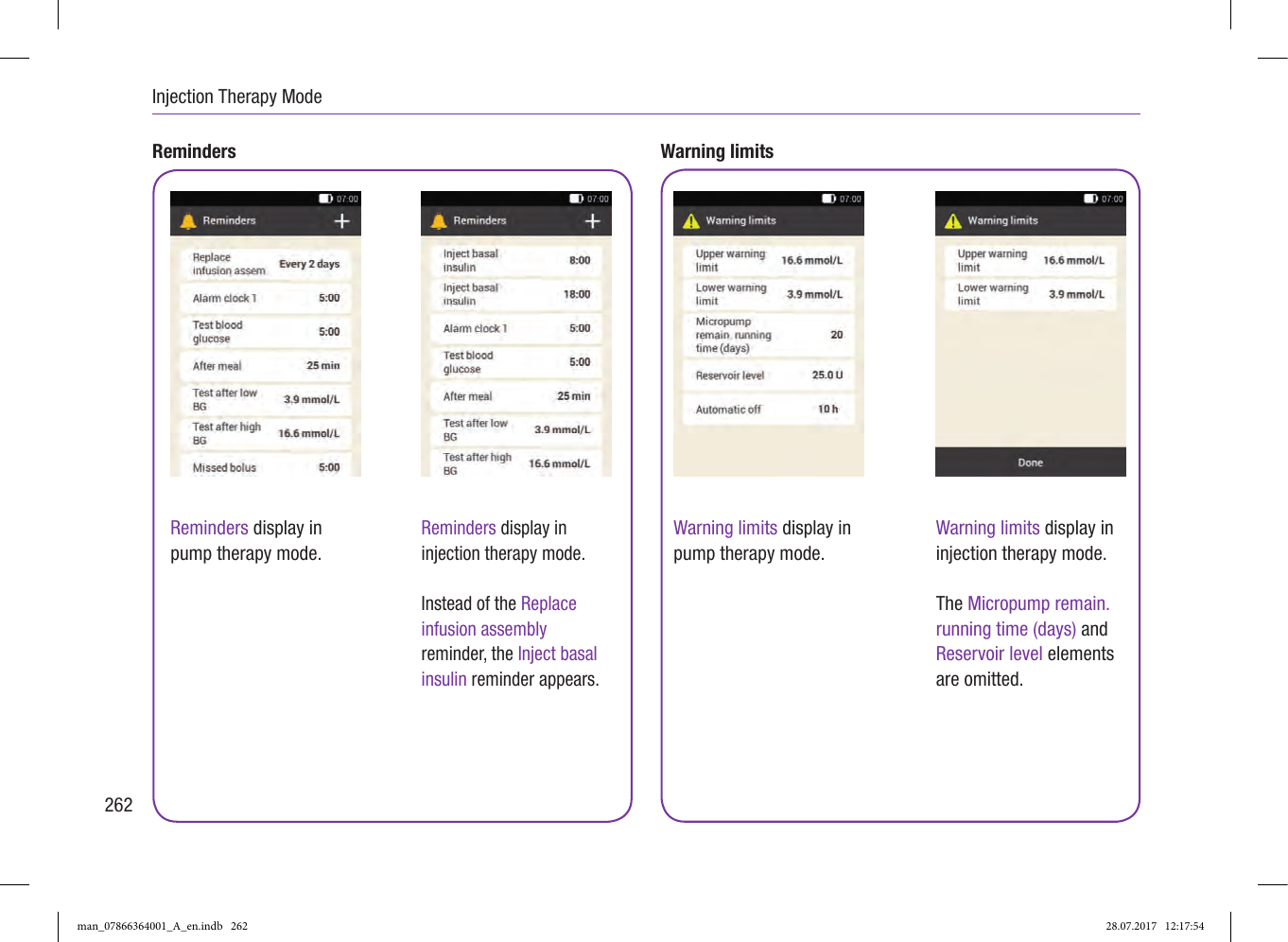 Injection Therapy Mode

Reminders

07:00

Reminders

| Replace infusion assem | Every 2 days |
|---|---|
| Alarm clock 1 | 5:00 |
| Test blood glucose | 5:00 |
| After meal | 25 min |
| Test after low BG | 3.9 mmol/L |
| Test after high BG | 16.6 mmol/L |
| Missed bolus | 5:00 |

Reminders display in pump therapy mode.

07:00

Reminders

| Inject basal insulin | 8:00 |
|---|---|
| Inject basal insulin | 18:00 |
| Alarm clock 1 | 5:00 |
| Test blood glucose | 5:00 |
| After meal | 25 min |
| Test after low BG | 3.9 mmol/L |
| Test after high BG | 16.6 mmol/L |

Reminders display in injection therapy mode.

Instead of the Replace infusion assembly reminder, the Inject basal insulin reminder appears.

Warning limits

07:00

Warning limits

| Upper warning limit | 16.6 mmol/L |
|---|---|
| Lower warning limit | 3.9 mmol/L |
| Micropump remain. running time (days) | 20 |
| Reservoir level | 25.0 U |
| Automatic off | 10 h |

Warning limits display in pump therapy mode.

07:00

Warning limits

| Upper warning limit | 16.6 mmol/L |
|---|---|
| Lower warning limit | 3.9 mmol/L |

Done

Warning limits display in injection therapy mode.

The Micropump remain. running time (days) and Reservoir level elements are omitted.

262

man_07866364001_A_en.indb 262

28.07.2017 12:17:54