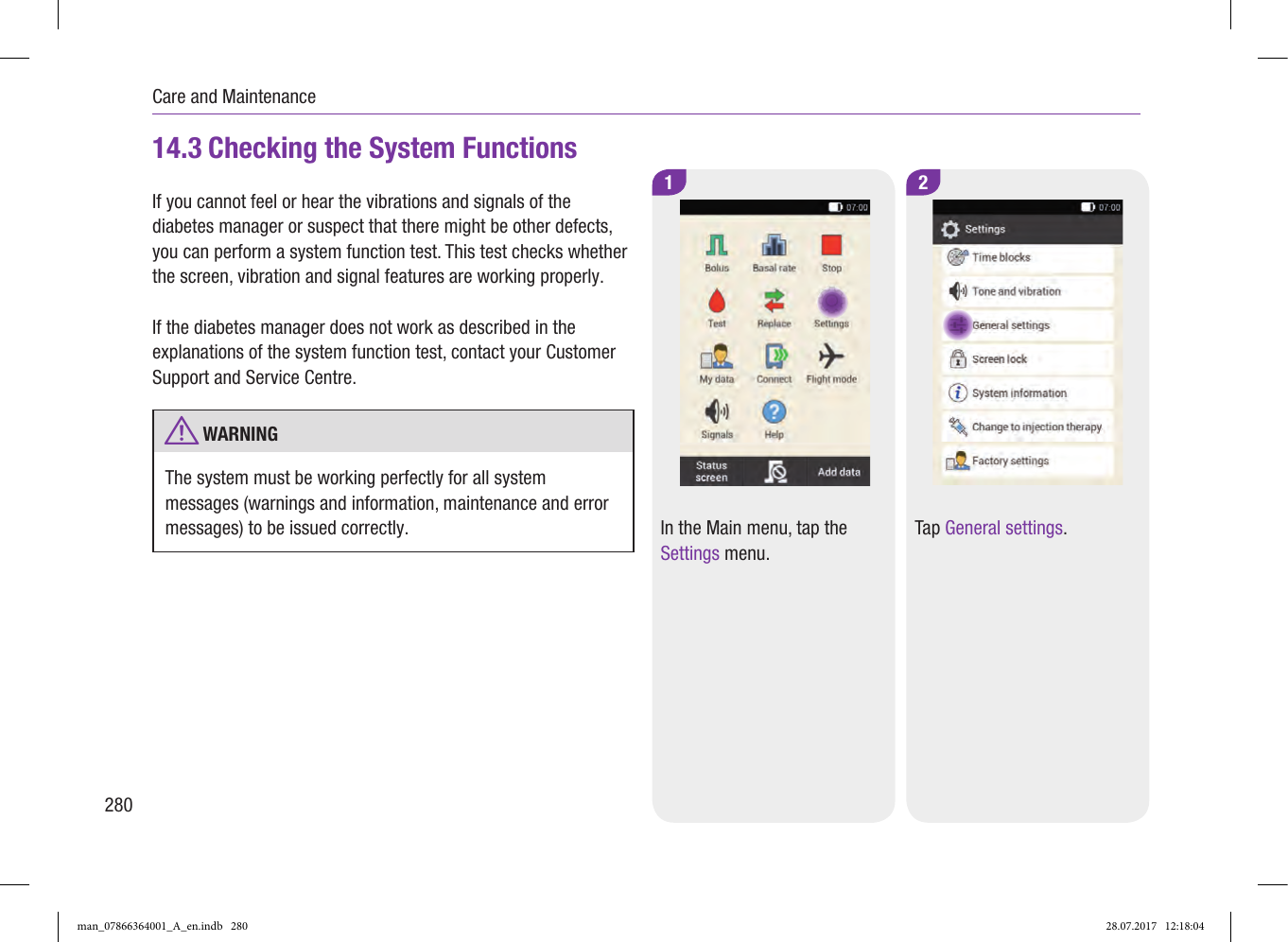 Care and Maintenance

14.3 Checking the System Functions

If you cannot feel or hear the vibrations and signals of the diabetes manager or suspect that there might be other defects, you can perform a system function test. This test checks whether the screen, vibration and signal features are working properly.

If the diabetes manager does not work as described in the explanations of the system function test, contact your Customer Support and Service Centre.

WARNING

The system must be working perfectly for all system messages (warnings and information, maintenance and error messages) to be issued correctly.

1

07:00

Bolus
Basal rate
Stop
Test
Replace
Settings
My data
Connect
Flight mode
Signals
Help

Status screen
Add data

In the Main menu, tap the Settings menu.

2

07:00

Settings
Time blocks
Tone and vibration
General settings
Screen lock
System information
Change to injection therapy
Factory settings

Tap General settings.

280

man_07866364001_A_en.indb 280

28.07.2017 12:18:04