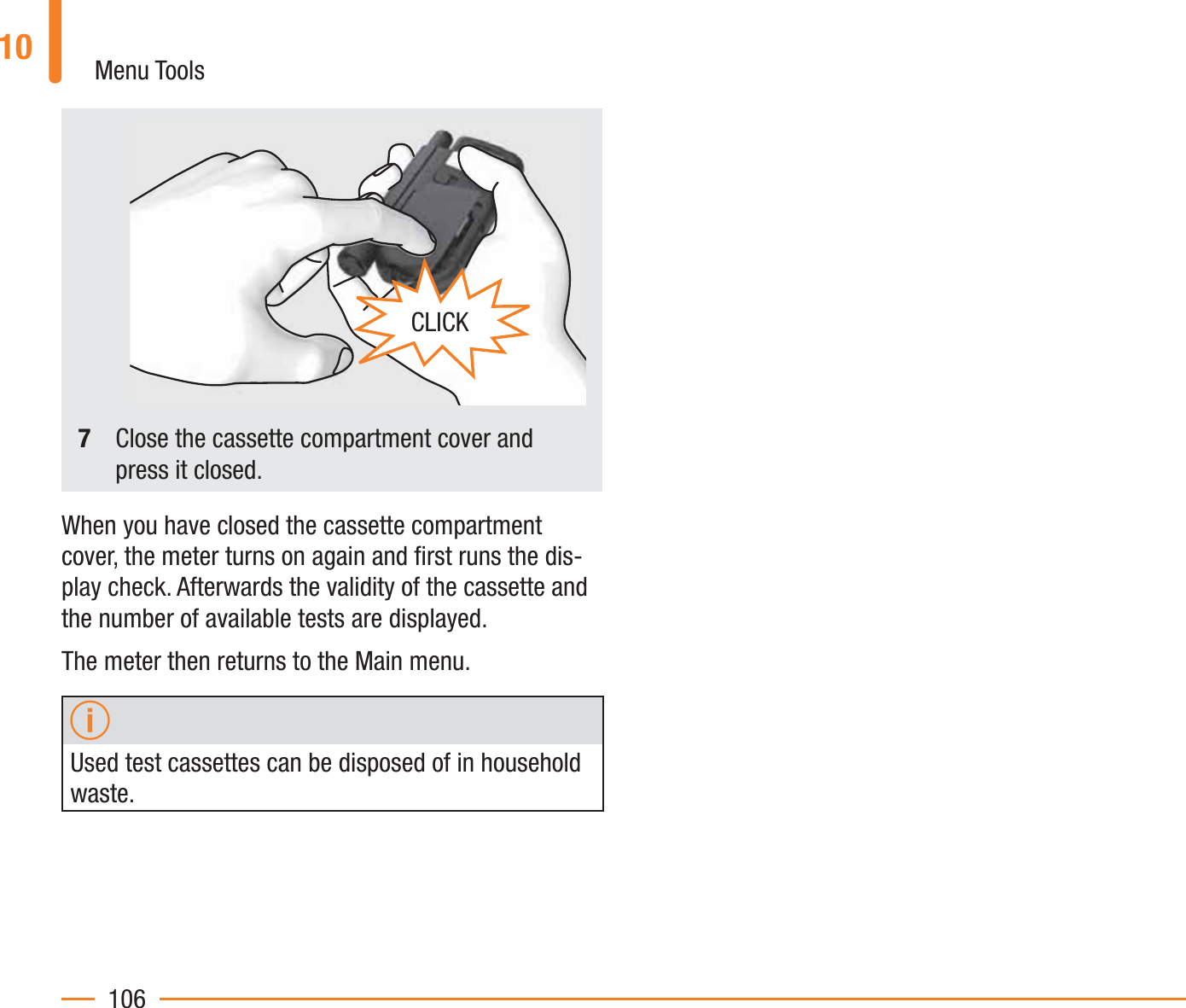 10

Menu Tools

CLICK

7 Close the cassette compartment cover and press it closed.

When you have closed the cassette compartment cover, the meter turns on again and first runs the display check. Afterwards the validity of the cassette and the number of available tests are displayed.

The meter then returns to the Main menu.

i

Used test cassettes can be disposed of in household waste.

106