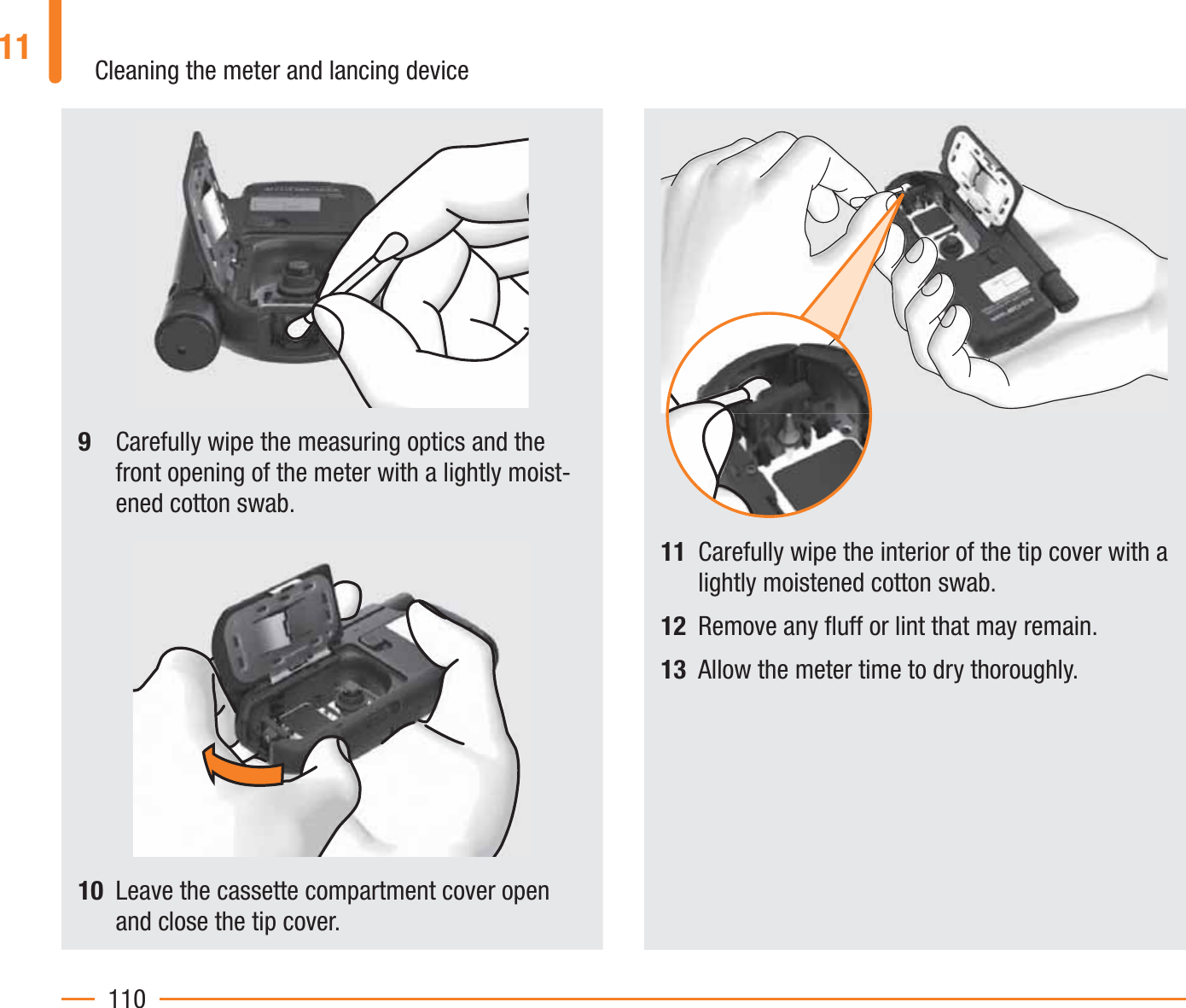 11

Cleaning the meter and lancing device

9 Carefully wipe the measuring optics and the front opening of the meter with a lightly moistened cotton swab.

10 Leave the cassette compartment cover open and close the tip cover.

11 Carefully wipe the interior of the tip cover with a lightly moistened cotton swab.

12 Remove any fluff or lint that may remain.

13 Allow the meter time to dry thoroughly.

110