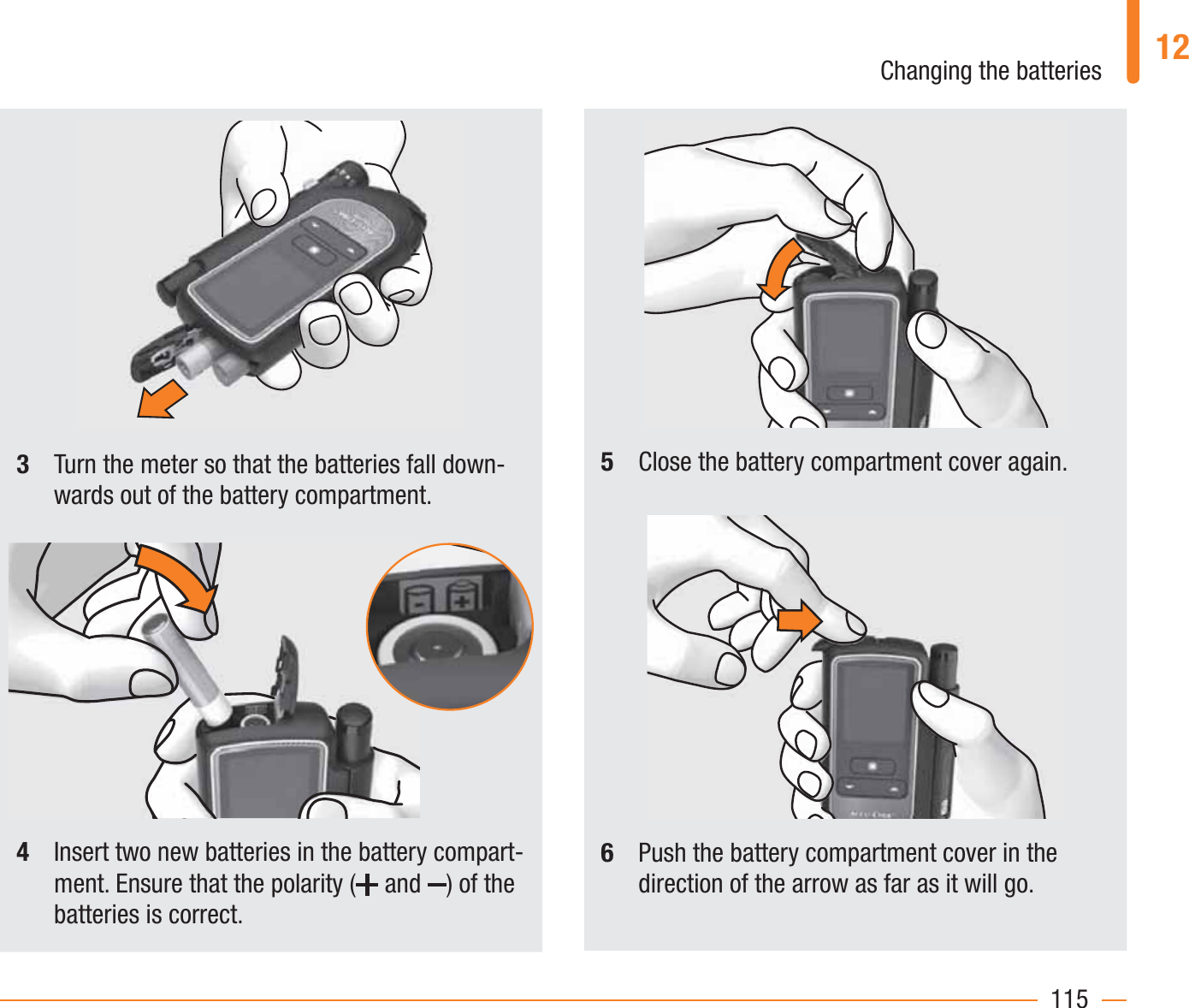 Changing the batteries

12

3 Turn the meter so that the batteries fall downwards out of the battery compartment.

4 Insert two new batteries in the battery compartment. Ensure that the polarity (+ and –) of the batteries is correct.

5 Close the battery compartment cover again.

6 Push the battery compartment cover in the direction of the arrow as far as it will go.

115