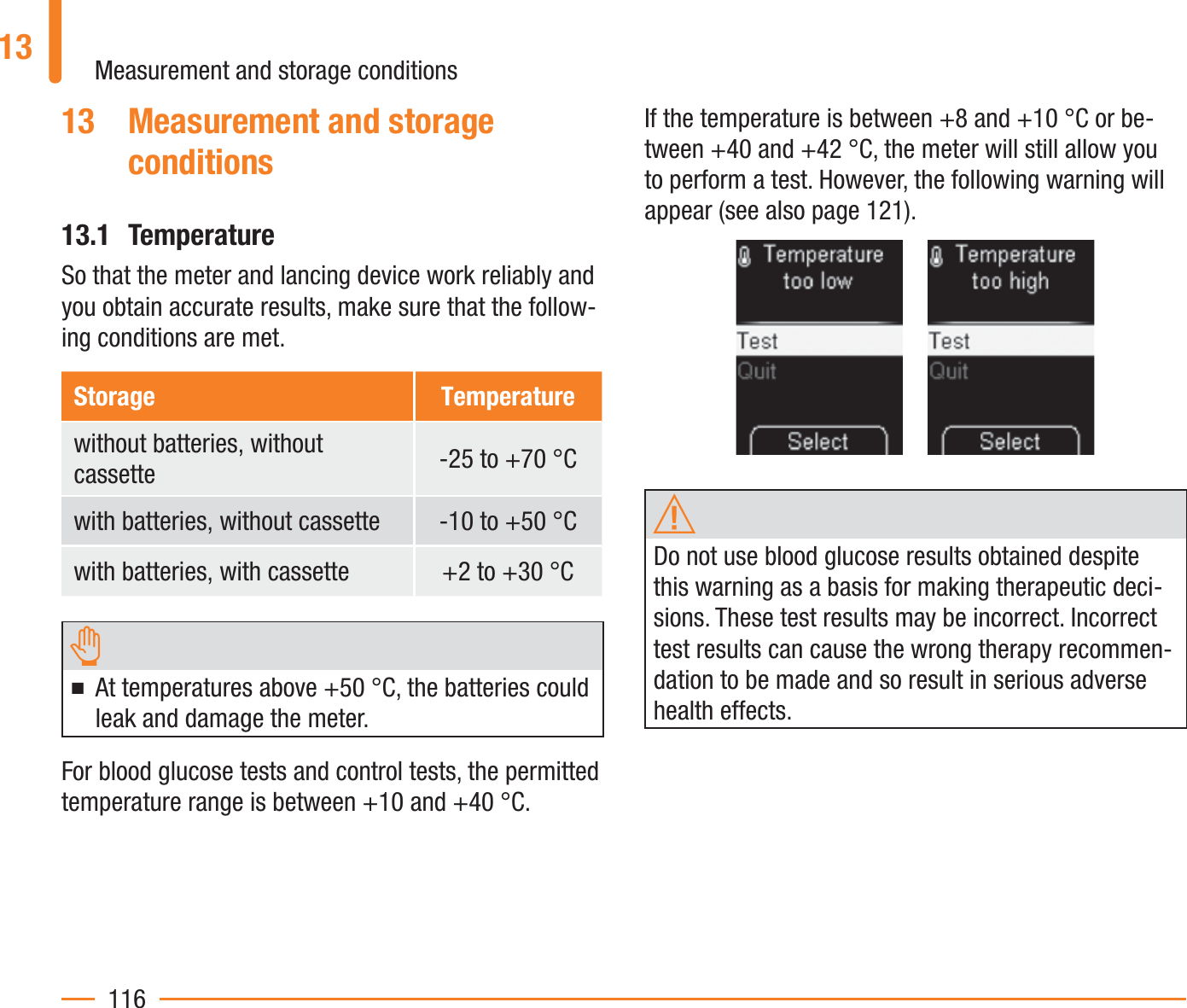 13

Measurement and storage conditions

13 Measurement and storage conditions

13.1 Temperature

So that the meter and lancing device work reliably and you obtain accurate results, make sure that the following conditions are met.

| Storage | Temperature |
|---|---|
| without batteries, without cassette | -25 to +70 °C |
| with batteries, without cassette | -10 to +50 °C |
| with batteries, with cassette | +2 to +30 °C |

■ At temperatures above +50 °C, the batteries could leak and damage the meter.

For blood glucose tests and control tests, the permitted temperature range is between +10 and +40 °C.

If the temperature is between +8 and +10 °C or between +40 and +42 °C, the meter will still allow you to perform a test. However, the following warning will appear (see also page 121).

Temperature too low
Test
Quit
Select

Temperature too high
Test
Quit
Select

Do not use blood glucose results obtained despite this warning as a basis for making therapeutic decisions. These test results may be incorrect. Incorrect test results can cause the wrong therapy recommendation to be made and so result in serious adverse health effects.

116