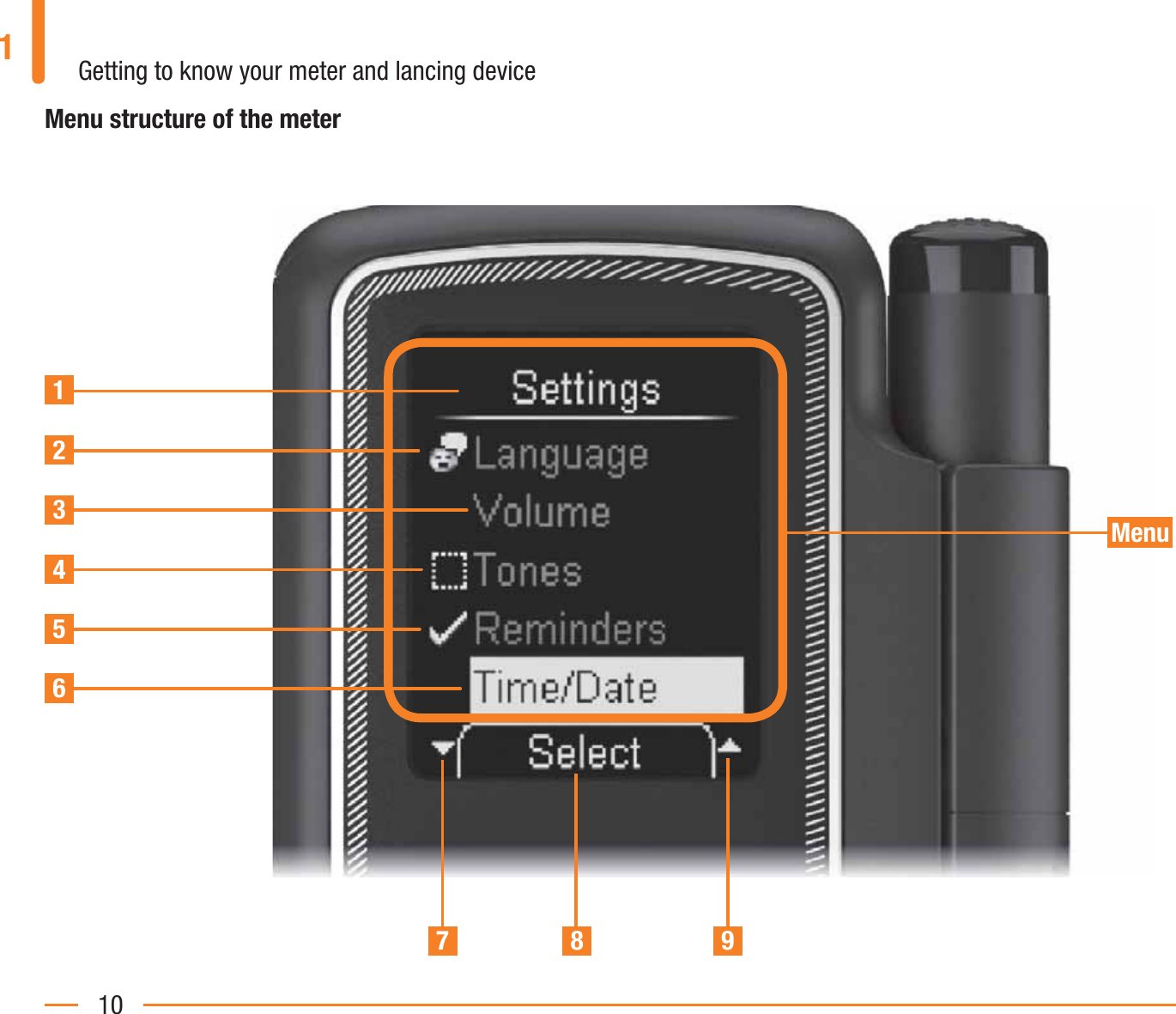 1

Getting to know your meter and lancing device

Menu structure of the meter

1
2
3
4
5
6

Settings
Language
Volume
Tones
Reminders
Time/Date
Select

Menu

7
8
9

10