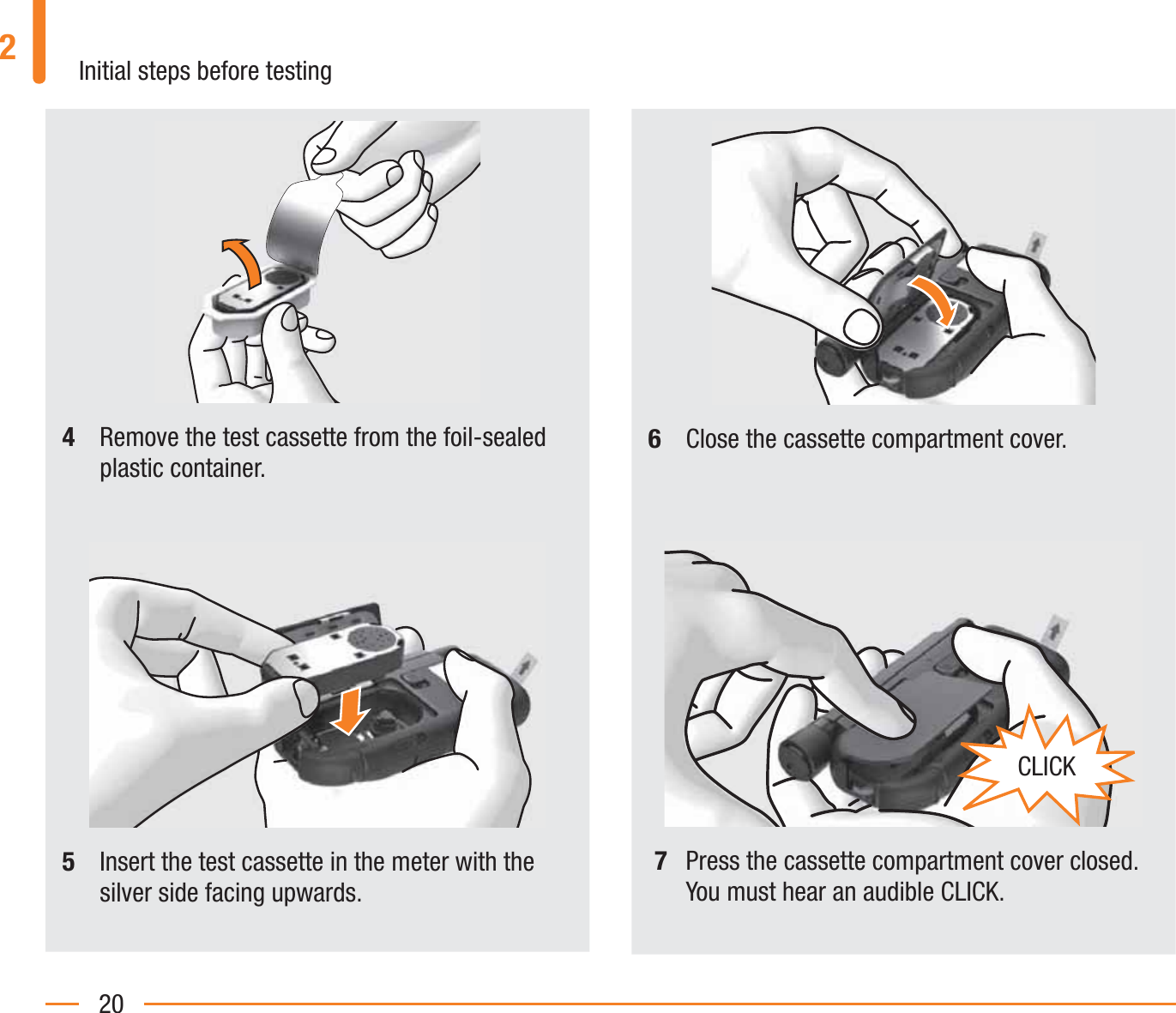 2

Initial steps before testing

4 Remove the test cassette from the foil-sealed plastic container.

5 Insert the test cassette in the meter with the silver side facing upwards.

6 Close the cassette compartment cover.

CLICK

7 Press the cassette compartment cover closed. You must hear an audible CLICK.

20