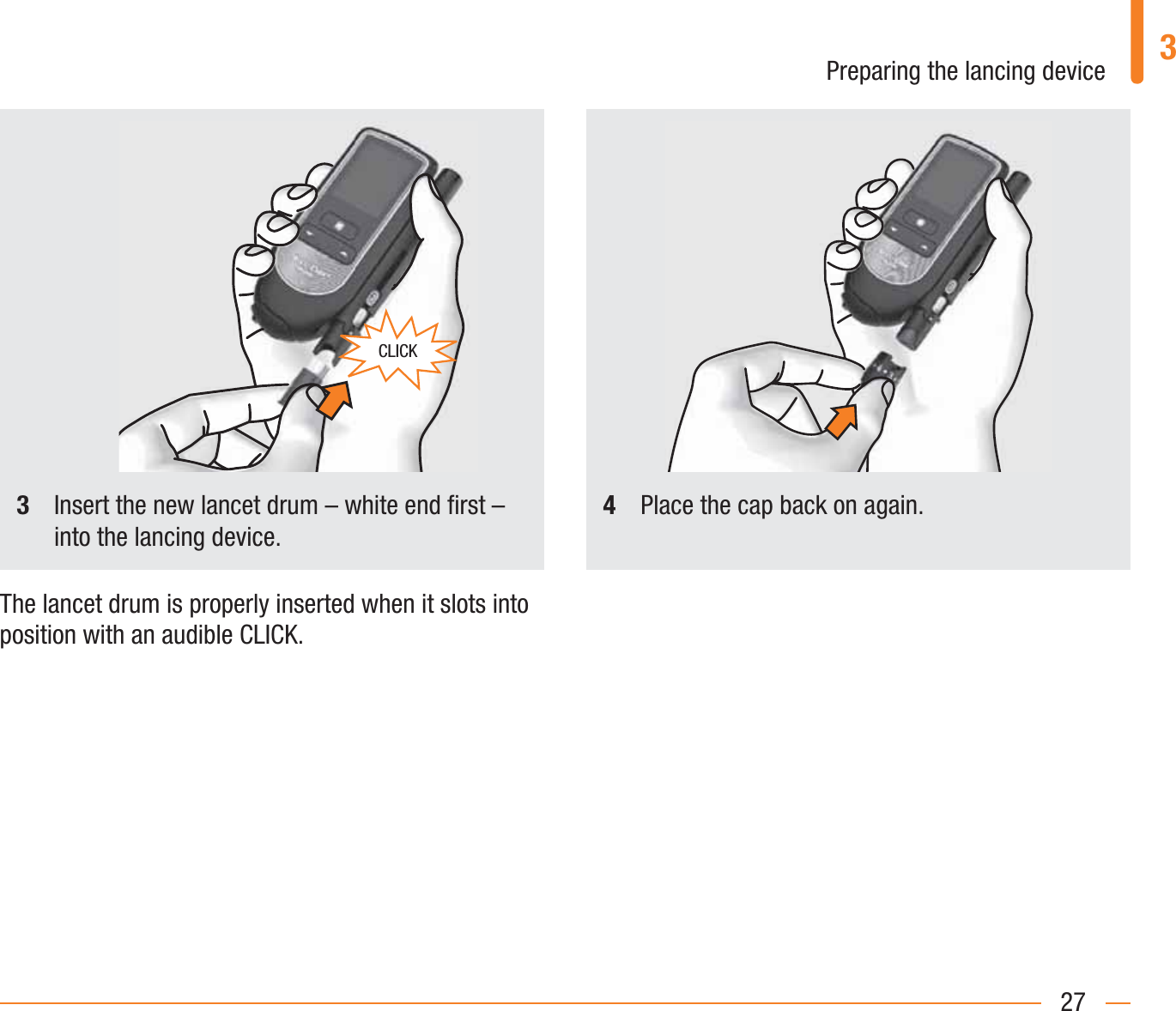 Preparing the lancing device

3

CLICK

3 Insert the new lancet drum – white end first – into the lancing device.

The lancet drum is properly inserted when it slots into position with an audible CLICK.

4 Place the cap back on again.

27