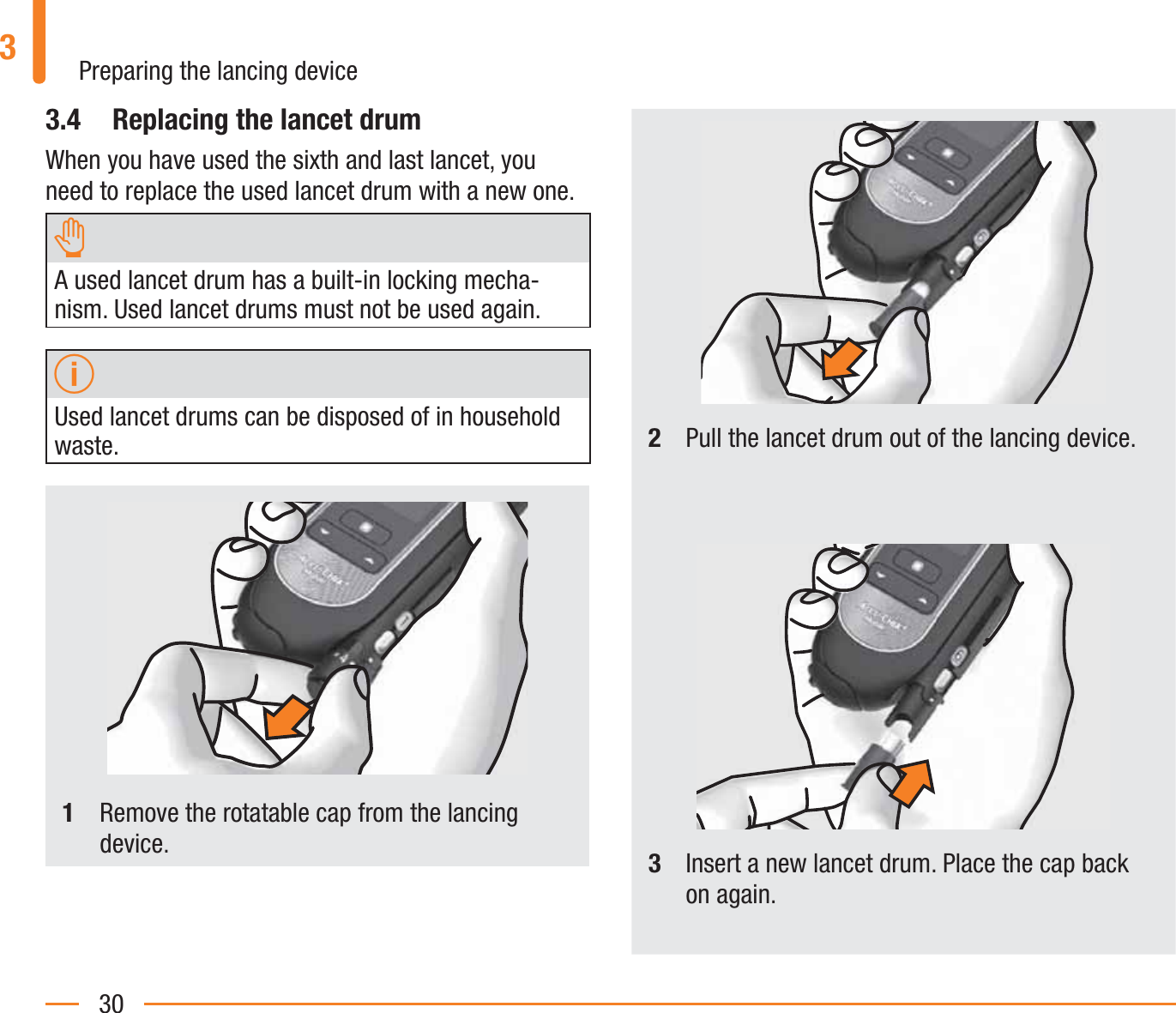 3

Preparing the lancing device

3.4 Replacing the lancet drum

When you have used the sixth and last lancet, you need to replace the used lancet drum with a new one.

A used lancet drum has a built-in locking mechanism. Used lancet drums must not be used again.

i

Used lancet drums can be disposed of in household waste.

1 Remove the rotatable cap from the lancing device.

2 Pull the lancet drum out of the lancing device.

3 Insert a new lancet drum. Place the cap back on again.

30