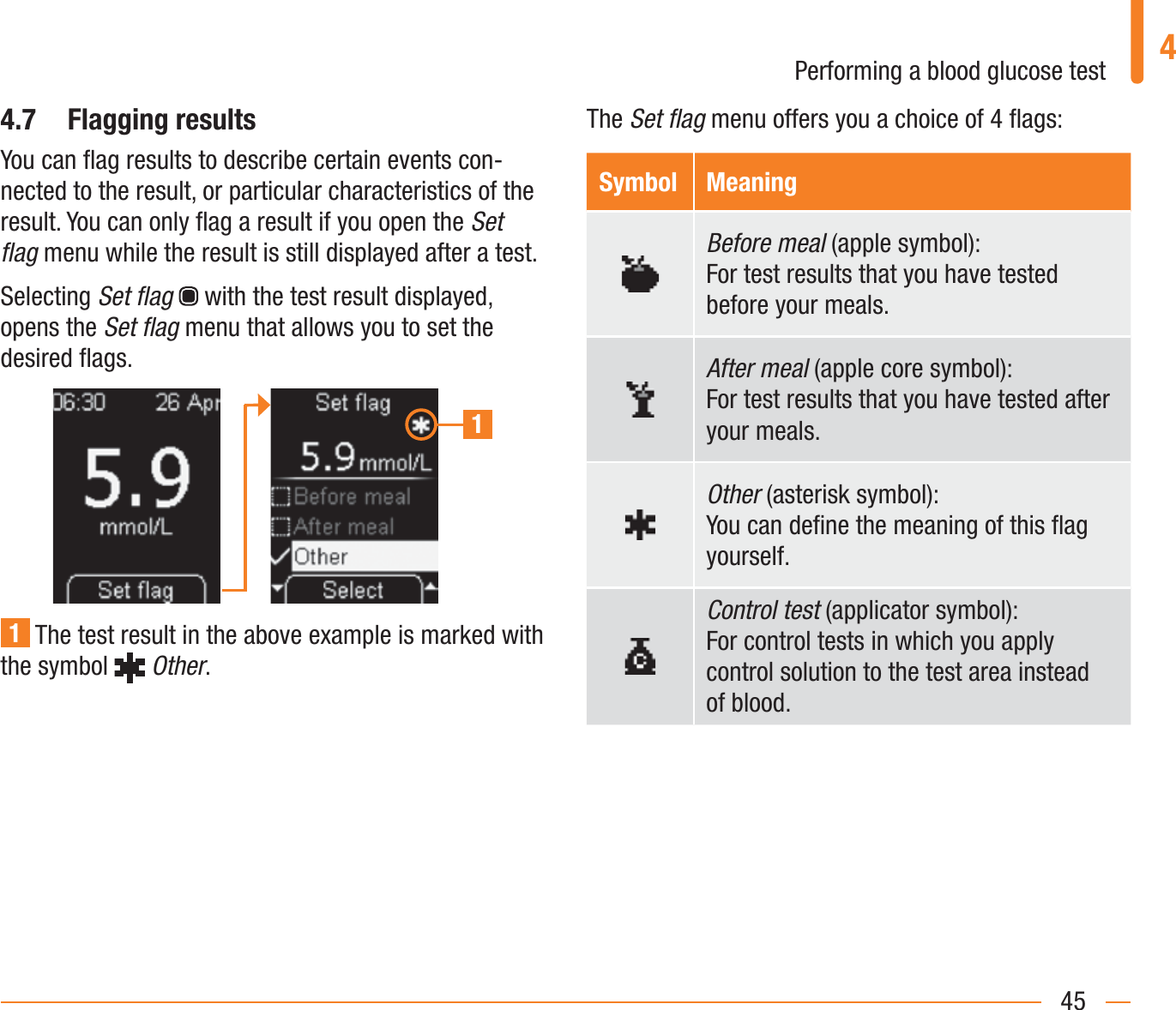 Performing a blood glucose test

4

4.7 Flagging results

You can flag results to describe certain events connected to the result, or particular characteristics of the result. You can only flag a result if you open the Set flag menu while the result is still displayed after a test.

Selecting Set flag with the test result displayed, opens the Set flag menu that allows you to set the desired flags.

06:30 26 Apr
5.9
mmol/L
Set flag

Set flag
5.9 mmol/L
Before meal
After meal
Other
Select

1

1 The test result in the above example is marked with the symbol Other.

The Set flag menu offers you a choice of 4 flags:

| Symbol | Meaning |
|---|---|
| | Before meal (apple symbol): For test results that you have tested before your meals. |
| | After meal (apple core symbol): For test results that you have tested after your meals. |
| | Other (asterisk symbol): You can define the meaning of this flag yourself. |
| | Control test (applicator symbol): For control tests in which you apply control solution to the test area instead of blood. |

45