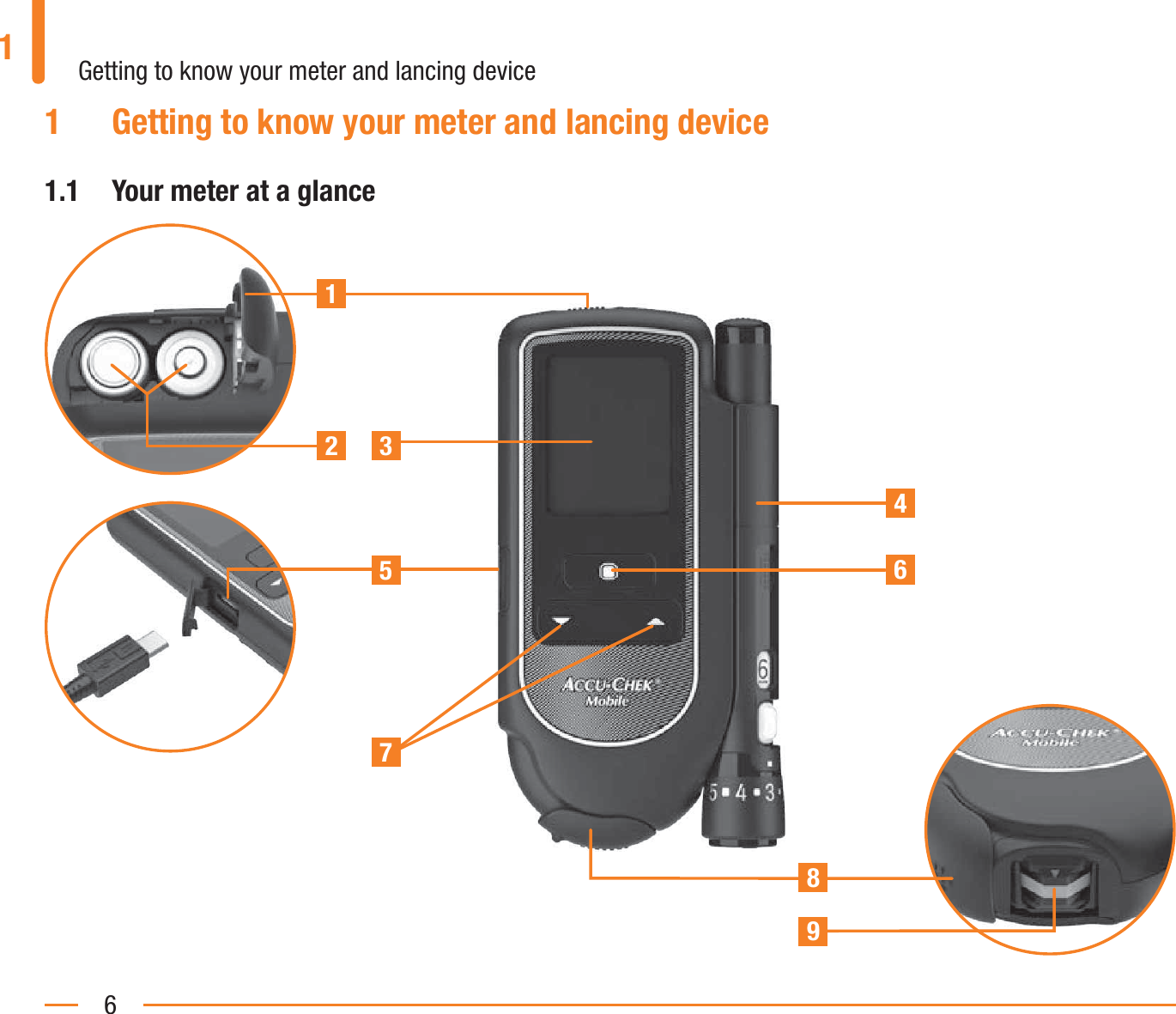 1

Getting to know your meter and lancing device

1 Getting to know your meter and lancing device

1.1 Your meter at a glance

1

2

3

4

5

6

7

8

9

ACCU-CHEK® Mobile

6

5 4 3

ACCU-CHEK® Mobile

6