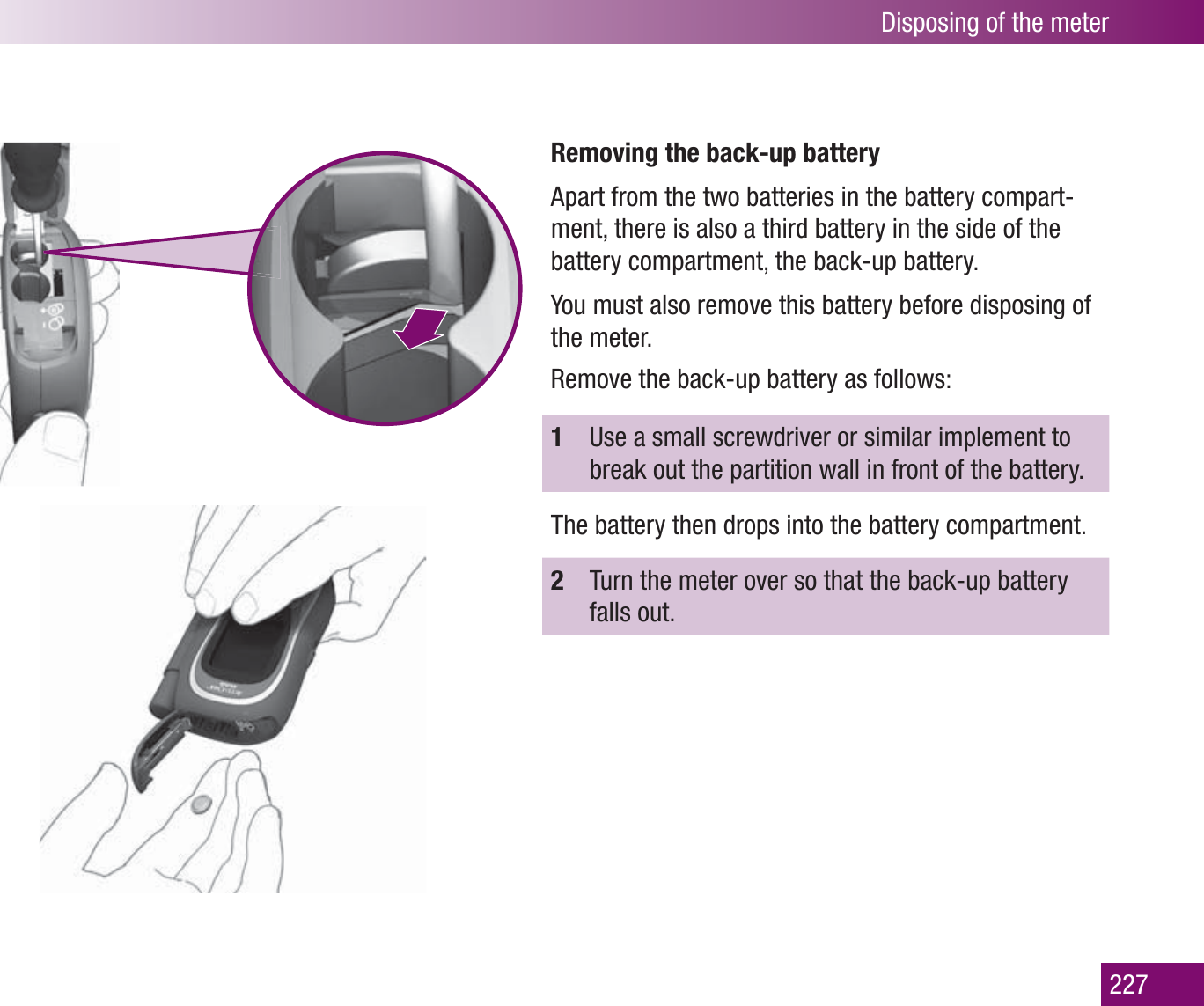 Disposing of the meter

Removing the back-up battery

Apart from the two batteries in the battery compartment, there is also a third battery in the side of the battery compartment, the back-up battery.

You must also remove this battery before disposing of the meter.

Remove the back-up battery as follows:

1 Use a small screwdriver or similar implement to break out the partition wall in front of the battery.

The battery then drops into the battery compartment.

2 Turn the meter over so that the back-up battery falls out.

227