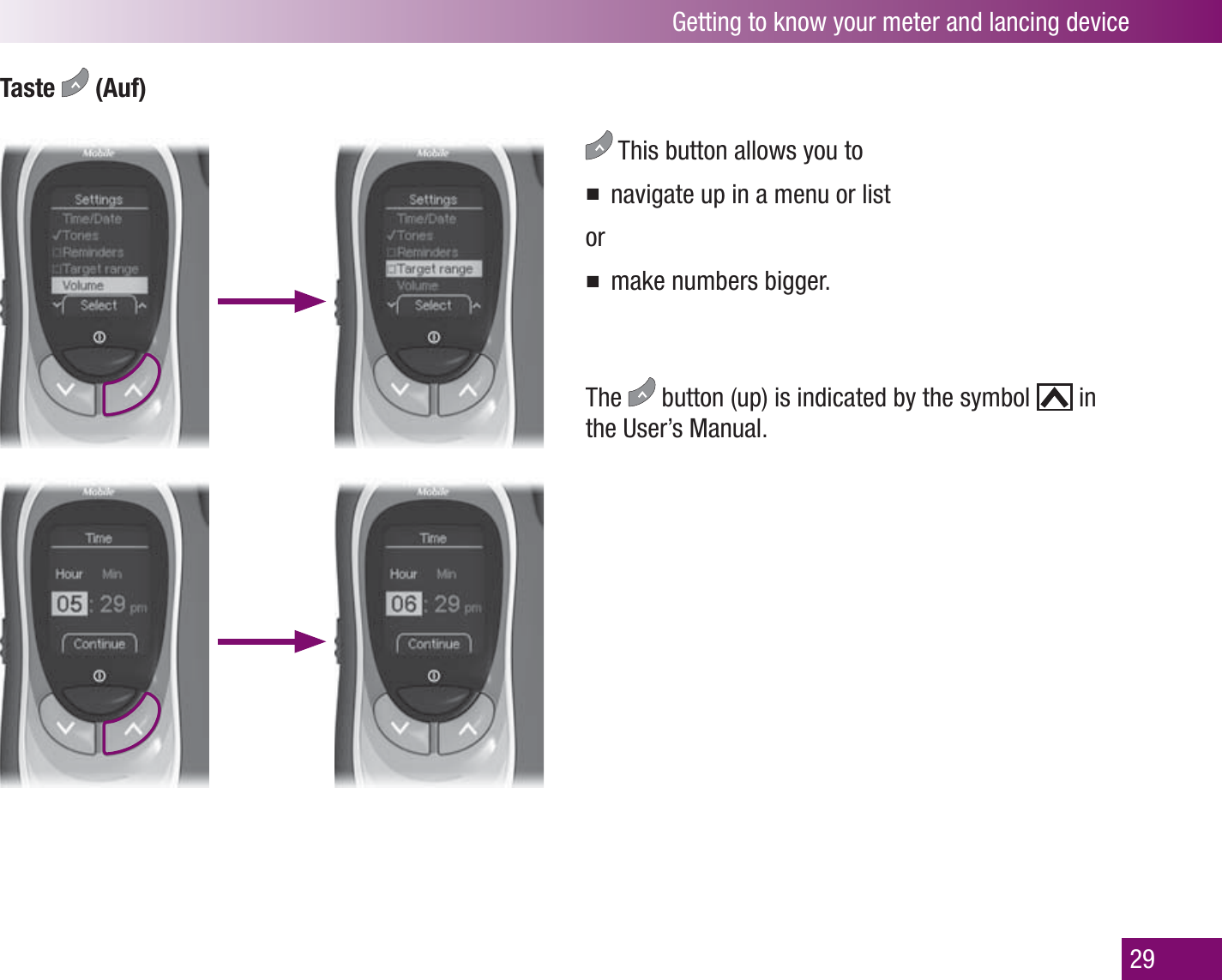 Getting to know your meter and lancing device

Taste (Auf)

Mobile

Settings
Time/Date
✓Tones
☐Reminders
☐Target range
Volume
Select

Mobile

Settings
Time/Date
✓Tones
☐Reminders
☐Target range
Volume
Select

Mobile

Time
Hour Min
05 : 29 pm
Continue

Mobile

Time
Hour Min
06 : 29 pm
Continue

This button allows you to

■ navigate up in a menu or list

or

■ make numbers bigger.

The button (up) is indicated by the symbol in the User's Manual.

29