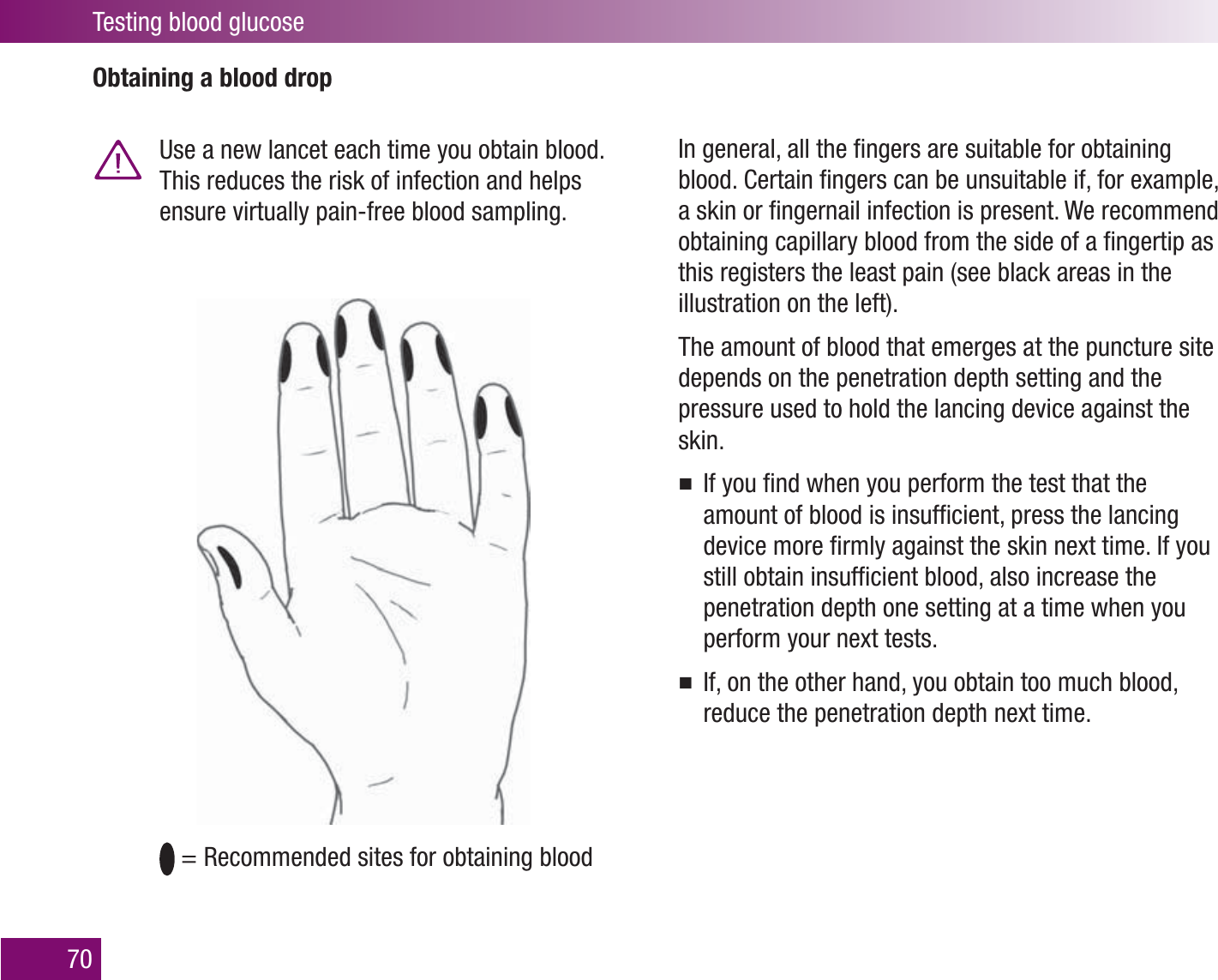 Testing blood glucose

Obtaining a blood drop

Use a new lancet each time you obtain blood. This reduces the risk of infection and helps ensure virtually pain-free blood sampling.

= Recommended sites for obtaining blood

In general, all the fingers are suitable for obtaining blood. Certain fingers can be unsuitable if, for example, a skin or fingernail infection is present. We recommend obtaining capillary blood from the side of a fingertip as this registers the least pain (see black areas in the illustration on the left).

The amount of blood that emerges at the puncture site depends on the penetration depth setting and the pressure used to hold the lancing device against the skin.

■ If you find when you perform the test that the amount of blood is insufficient, press the lancing device more firmly against the skin next time. If you still obtain insufficient blood, also increase the penetration depth one setting at a time when you perform your next tests.

■ If, on the other hand, you obtain too much blood, reduce the penetration depth next time.

70