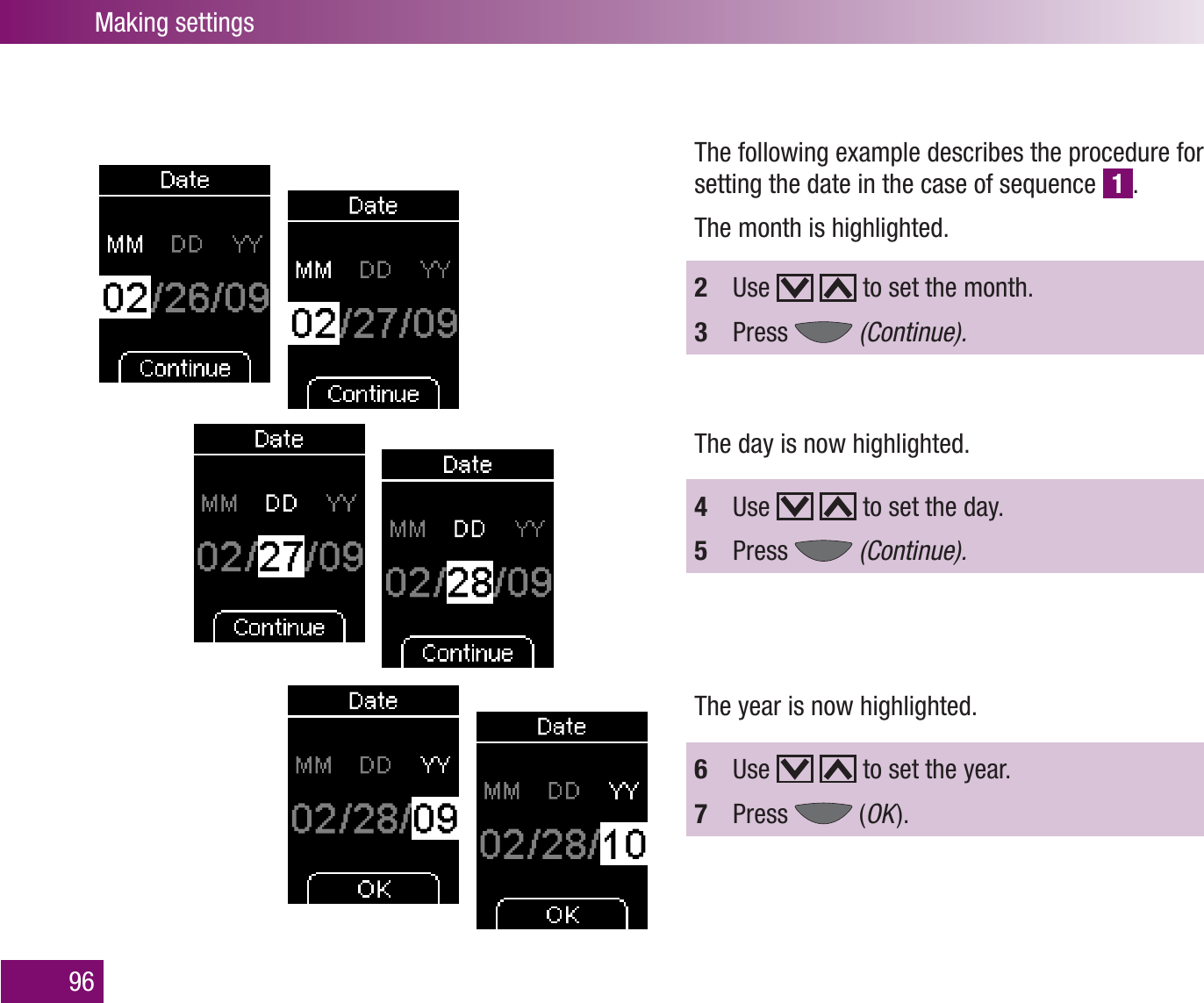 Making settings

Date
MM DD YY
02/26/09
Continue

Date
MM DD YY
02/27/09
Continue

Date
MM DD YY
02/27/09
Continue

Date
MM DD YY
02/28/09
Continue

Date
MM DD YY
02/28/09
OK

Date
MM DD YY
02/28/10
OK

The following example describes the procedure for setting the date in the case of sequence 1.

The month is highlighted.

2 Use to set the month.
3 Press (Continue).

The day is now highlighted.

4 Use to set the day.
5 Press (Continue).

The year is now highlighted.

6 Use to set the year.
7 Press (OK).

96