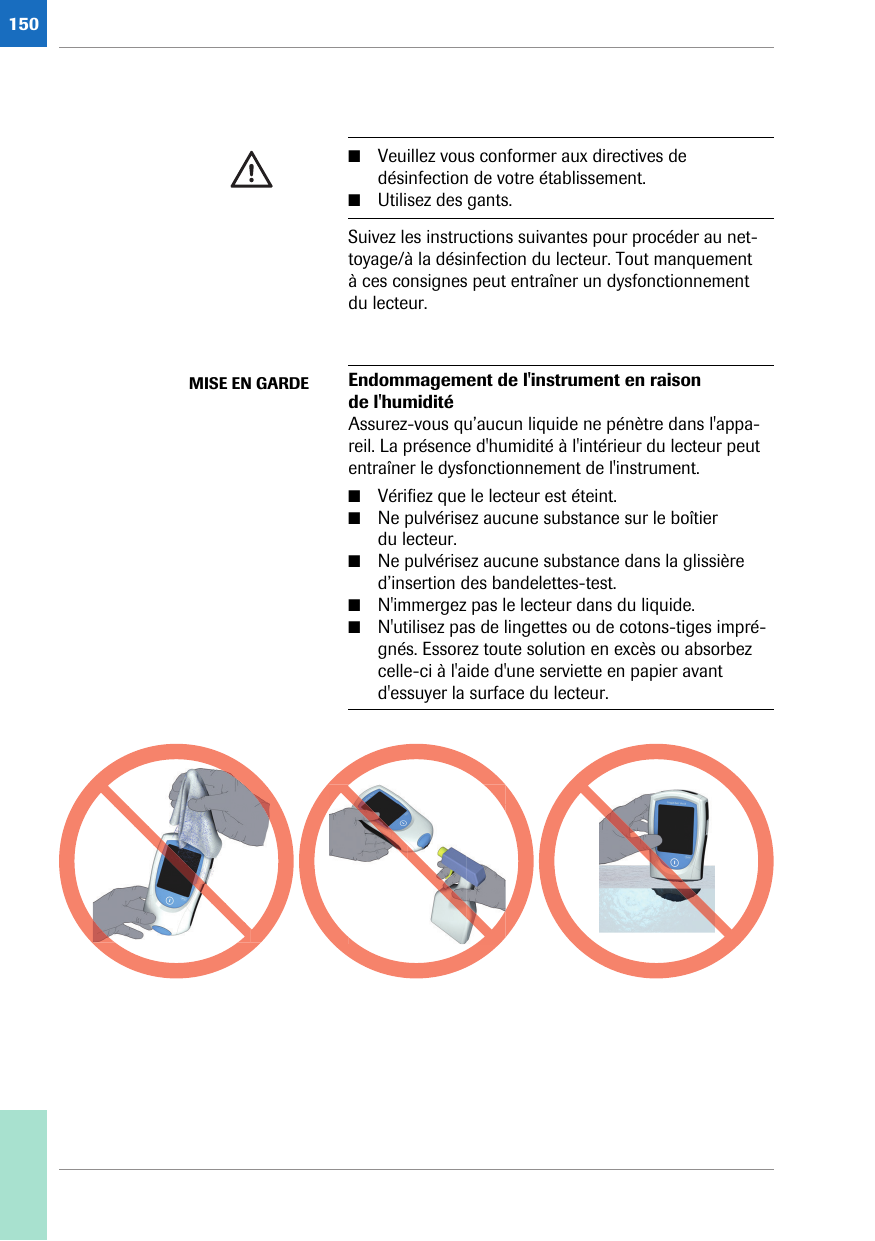 150

■ Veuillez vous conformer aux directives de désinfection de votre établissement.
■ Utilisez des gants.

Suivez les instructions suivantes pour procéder au nettoyage/à la désinfection du lecteur. Tout manquement à ces consignes peut entraîner un dysfonctionnement du lecteur.

MISE EN GARDE

Endommagement de l'instrument en raison de l'humidité
Assurez-vous qu'aucun liquide ne pénètre dans l'appareil. La présence d'humidité à l'intérieur du lecteur peut entraîner le dysfonctionnement de l'instrument.
■ Vérifiez que le lecteur est éteint.
■ Ne pulvérisez aucune substance sur le boîtier du lecteur.
■ Ne pulvérisez aucune substance dans la glissière d'insertion des bandelettes-test.
■ N'immergez pas le lecteur dans du liquide.
■ N'utilisez pas de lingettes ou de cotons-tiges imprégnés. Essorez toute solution en excès ou absorbez celle-ci à l'aide d'une serviette en papier avant d'essuyer la surface du lecteur.