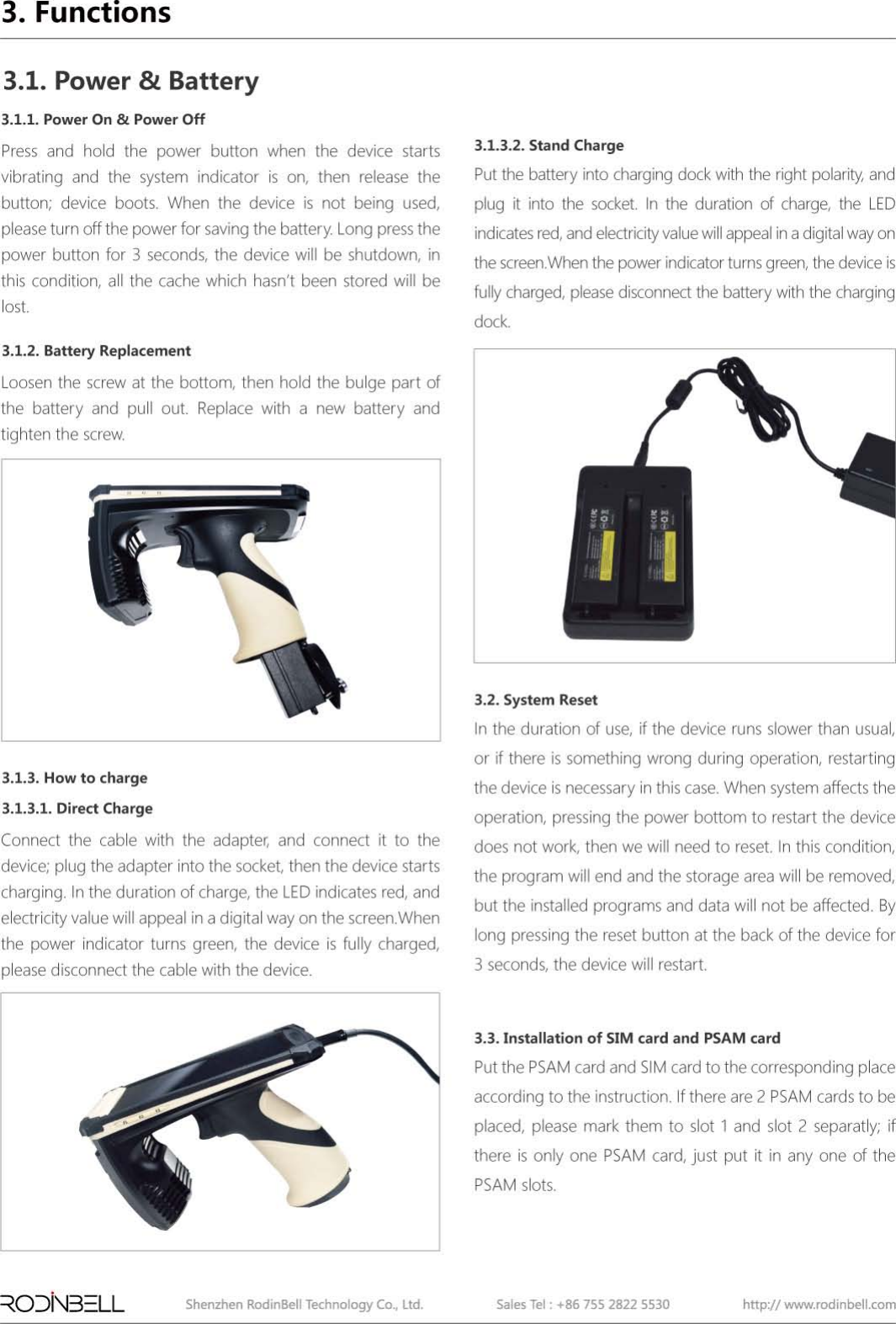 3. Functions

3.1. Power & Battery

3.1.1. Power On & Power Off

Press and hold the power button when the device starts vibrating and the system indicator is on, then release the button; device boots. When the device is not being used, please turn off the power for saving the battery. Long press the power button for 3 seconds, the device will be shutdown, in this condition, all the cache which hasn't been stored will be lost.

3.1.2. Battery Replacement

Loosen the screw at the bottom, then hold the bulge part of the battery and pull out. Replace with a new battery and tighten the screw.

3.1.3. How to charge

3.1.3.1. Direct Charge

Connect the cable with the adapter, and connect it to the device; plug the adapter into the socket, then the device starts charging. In the duration of charge, the LED indicates red, and electricity value will appeal in a digital way on the screen.When the power indicator turns green, the device is fully charged, please disconnect the cable with the device.

3.1.3.2. Stand Charge

Put the battery into charging dock with the right polarity, and plug it into the socket. In the duration of charge, the LED indicates red, and electricity value will appeal in a digital way on the screen.When the power indicator turns green, the device is fully charged, please disconnect the battery with the charging dock.

3.2. System Reset

In the duration of use, if the device runs slower than usual, or if there is something wrong during operation, restarting the device is necessary in this case. When system affects the operation, pressing the power bottom to restart the device does not work, then we will need to reset. In this condition, the program will end and the storage area will be removed, but the installed programs and data will not be affected. By long pressing the reset button at the back of the device for 3 seconds, the device will restart.

3.3. Installation of SIM card and PSAM card

Put the PSAM card and SIM card to the corresponding place according to the instruction. If there are 2 PSAM cards to be placed, please mark them to slot 1 and slot 2 separatly; if there is only one PSAM card, just put it in any one of the PSAM slots.

RODINBELL Shenzhen RodinBell Technology Co., Ltd. Sales Tel : +86 755 2822 5530 http:// www.rodinbell.com