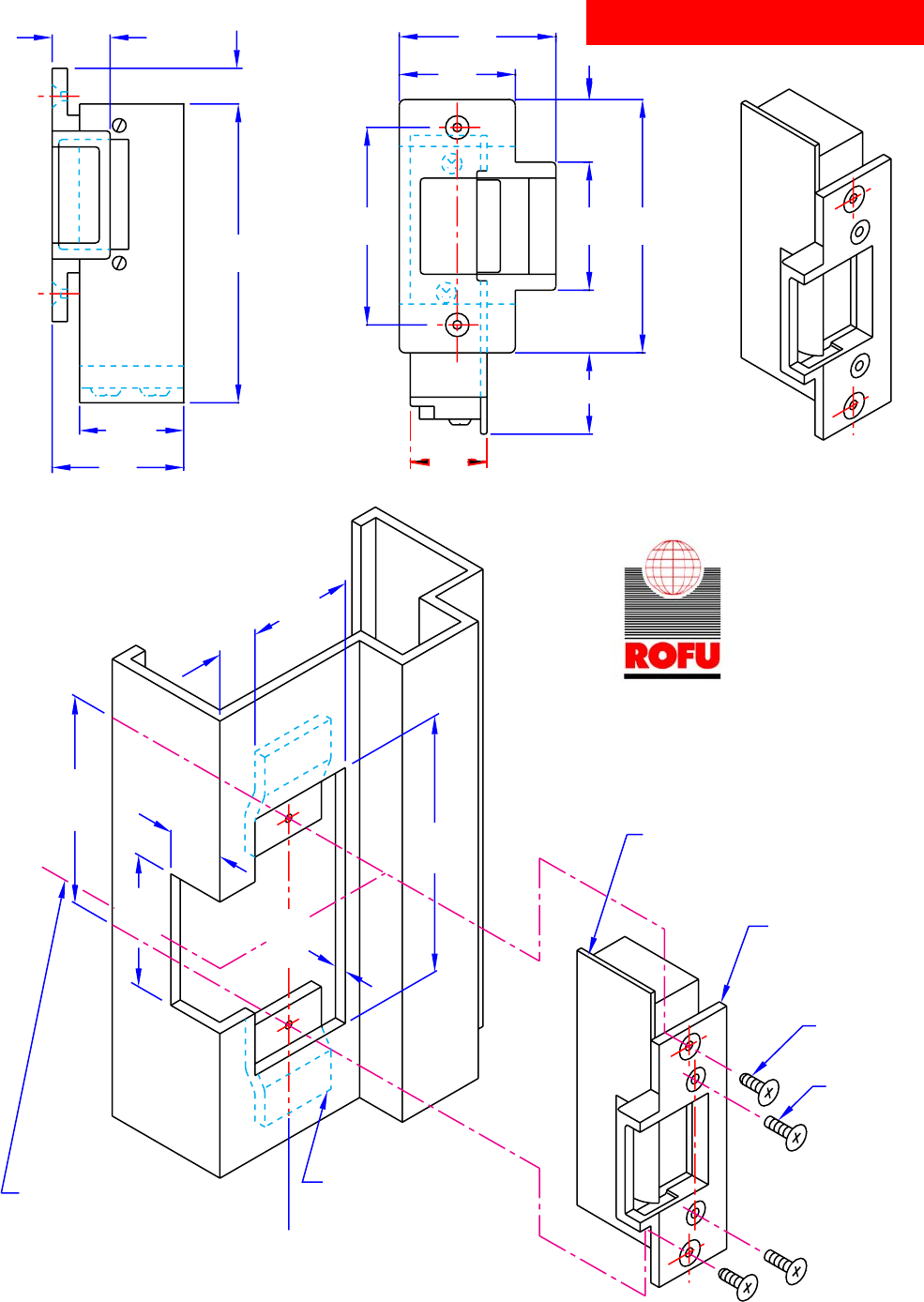 ROFU