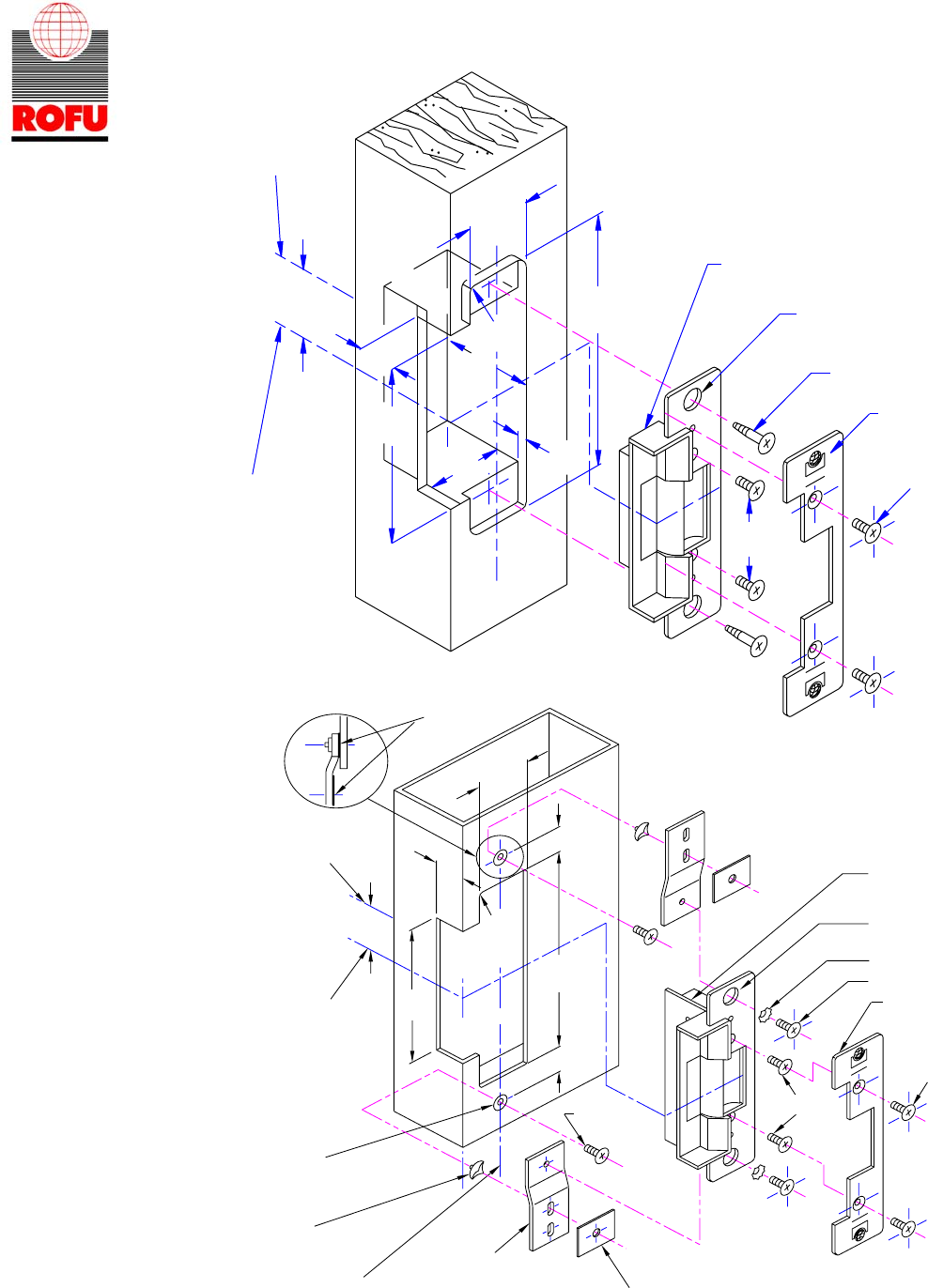 ROFU