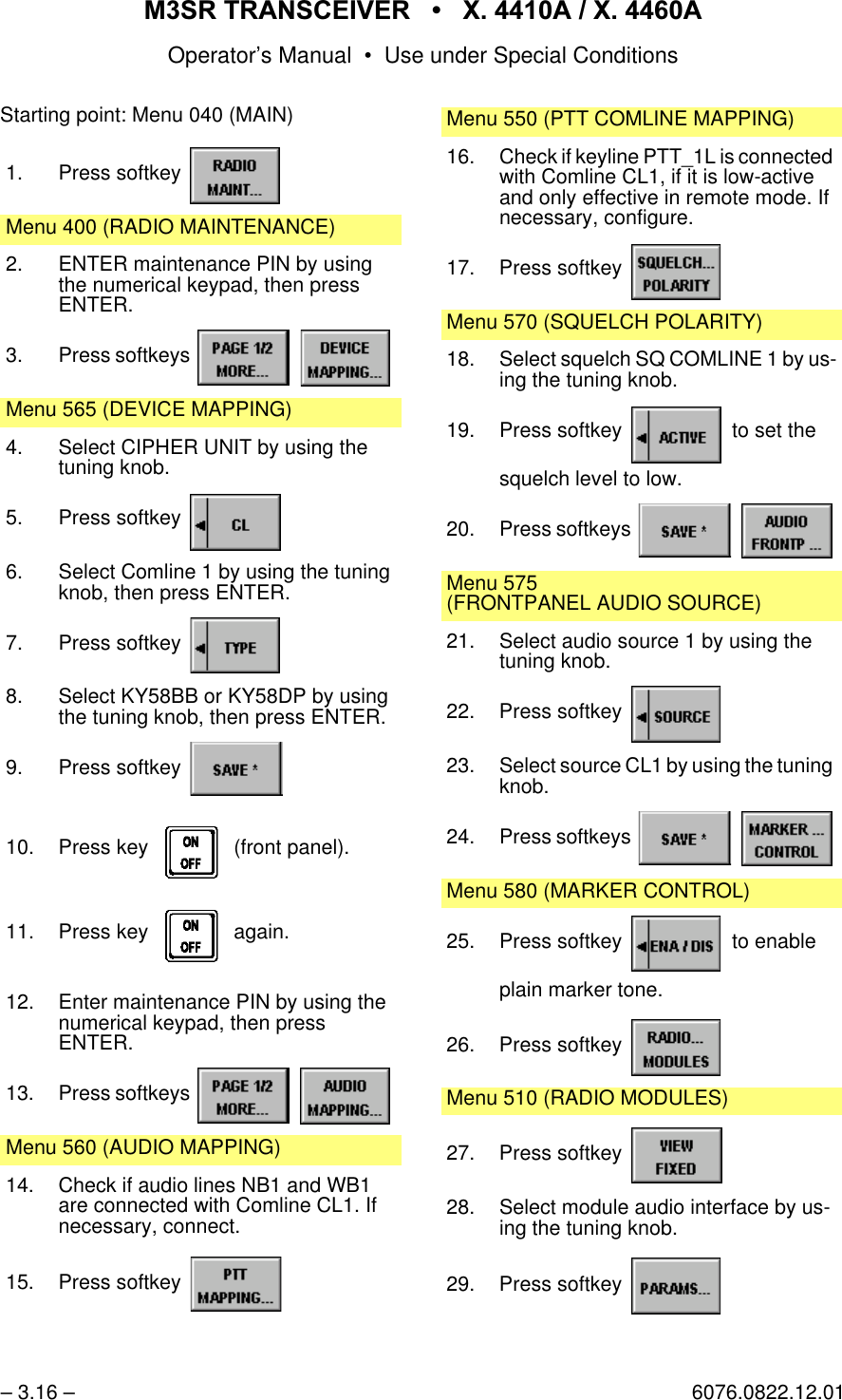 M3SR TRANSCEIVER • X. 4410A / X. 4460A

Operator's Manual • Use under Special Conditions

Starting point: Menu 040 (MAIN)

1. Press softkey RADIO MAINT...

Menu 400 (RADIO MAINTENANCE)

2. ENTER maintenance PIN by using the numerical keypad, then press ENTER.

3. Press softkeys PAGE 1/2 MORE... DEVICE MAPPING...

Menu 565 (DEVICE MAPPING)

4. Select CIPHER UNIT by using the tuning knob.

5. Press softkey CL

6. Select Comline 1 by using the tuning knob, then press ENTER.

7. Press softkey TYPE

8. Select KY58BB or KY58DP by using the tuning knob, then press ENTER.

9. Press softkey SAVE *

10. Press key ON OFF (front panel).

11. Press key ON OFF again.

12. Enter maintenance PIN by using the numerical keypad, then press ENTER.

13. Press softkeys PAGE 1/2 MORE... AUDIO MAPPING...

Menu 560 (AUDIO MAPPING)

14. Check if audio lines NB1 and WB1 are connected with Comline CL1. If necessary, connect.

15. Press softkey PTT MAPPING...

Menu 550 (PTT COMLINE MAPPING)

16. Check if keyline PTT_1L is connected with Comline CL1, if it is low-active and only effective in remote mode. If necessary, configure.

17. Press softkey SQUELCH... POLARITY

Menu 570 (SQUELCH POLARITY)

18. Select squelch SQ COMLINE 1 by using the tuning knob.

19. Press softkey ACTIVE to set the squelch level to low.

20. Press softkeys SAVE * AUDIO FRONTP ...

Menu 575 (FRONTPANEL AUDIO SOURCE)

21. Select audio source 1 by using the tuning knob.

22. Press softkey SOURCE

23. Select source CL1 by using the tuning knob.

24. Press softkeys SAVE * MARKER ... CONTROL

Menu 580 (MARKER CONTROL)

25. Press softkey ENA / DIS to enable plain marker tone.

26. Press softkey RADIO... MODULES

Menu 510 (RADIO MODULES)

27. Press softkey VIEW FIXED

28. Select module audio interface by using the tuning knob.

29. Press softkey PARAMS...

– 3.16 –

6076.0822.12.01