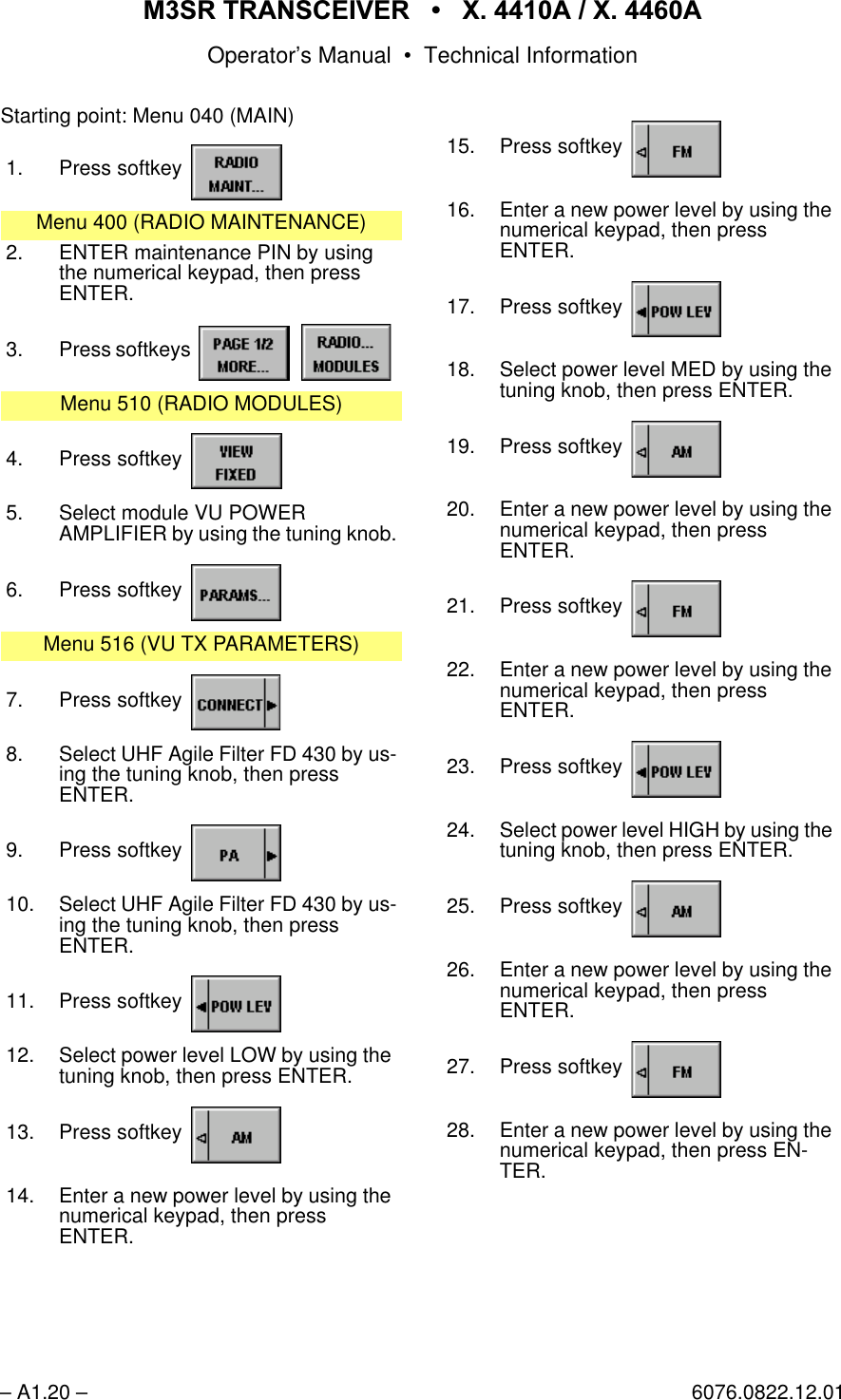 M3SR TRANSCEIVER • X. 4410A / X. 4460A

Operator's Manual • Technical Information

Starting point: Menu 040 (MAIN)

1. Press softkey RADIO MAINT...

Menu 400 (RADIO MAINTENANCE)

2. ENTER maintenance PIN by using the numerical keypad, then press ENTER.

3. Press softkeys PAGE 1/2 MORE... RADIO... MODULES

Menu 510 (RADIO MODULES)

4. Press softkey VIEW FIXED

5. Select module VU POWER AMPLIFIER by using the tuning knob.

6. Press softkey PARAMS...

Menu 516 (VU TX PARAMETERS)

7. Press softkey CONNECT

8. Select UHF Agile Filter FD 430 by using the tuning knob, then press ENTER.

9. Press softkey PA

10. Select UHF Agile Filter FD 430 by using the tuning knob, then press ENTER.

11. Press softkey POW LEV

12. Select power level LOW by using the tuning knob, then press ENTER.

13. Press softkey AM

14. Enter a new power level by using the numerical keypad, then press ENTER.

15. Press softkey FM

16. Enter a new power level by using the numerical keypad, then press ENTER.

17. Press softkey POW LEV

18. Select power level MED by using the tuning knob, then press ENTER.

19. Press softkey AM

20. Enter a new power level by using the numerical keypad, then press ENTER.

21. Press softkey FM

22. Enter a new power level by using the numerical keypad, then press ENTER.

23. Press softkey POW LEV

24. Select power level HIGH by using the tuning knob, then press ENTER.

25. Press softkey AM

26. Enter a new power level by using the numerical keypad, then press ENTER.

27. Press softkey FM

28. Enter a new power level by using the numerical keypad, then press ENTER.

– A1.20 –

6076.0822.12.01