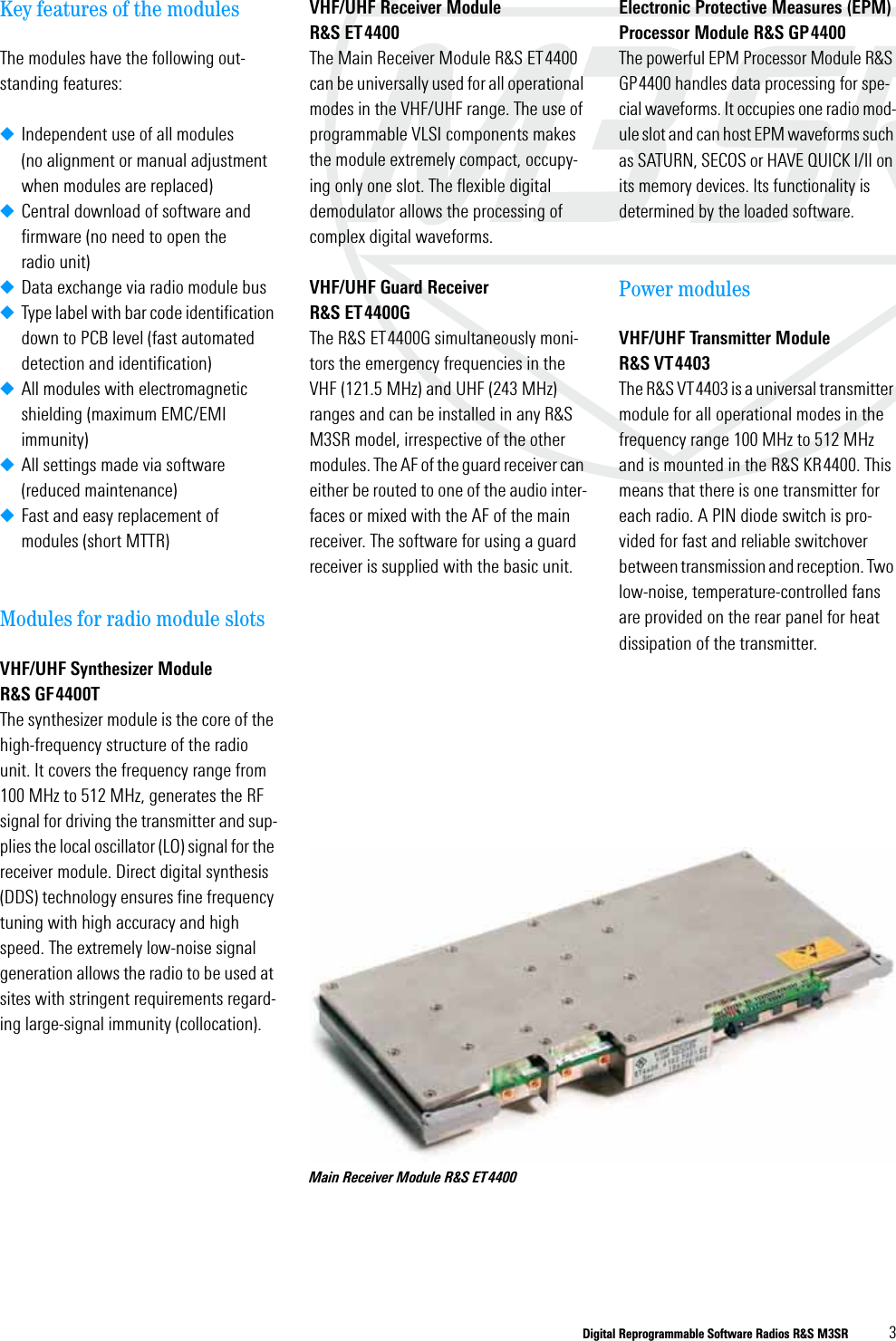 Key features of the modules

The modules have the following outstanding features:

◆ Independent use of all modules (no alignment or manual adjustment when modules are replaced)
◆ Central download of software and firmware (no need to open the radio unit)
◆ Data exchange via radio module bus
◆ Type label with bar code identification down to PCB level (fast automated detection and identification)
◆ All modules with electromagnetic shielding (maximum EMC/EMI immunity)
◆ All settings made via software (reduced maintenance)
◆ Fast and easy replacement of modules (short MTTR)

Modules for radio module slots

VHF/UHF Synthesizer Module R&S GF4400T
The synthesizer module is the core of the high-frequency structure of the radio unit. It covers the frequency range from 100 MHz to 512 MHz, generates the RF signal for driving the transmitter and supplies the local oscillator (LO) signal for the receiver module. Direct digital synthesis (DDS) technology ensures fine frequency tuning with high accuracy and high speed. The extremely low-noise signal generation allows the radio to be used at sites with stringent requirements regarding large-signal immunity (collocation).

VHF/UHF Receiver Module R&S ET4400
The Main Receiver Module R&S ET4400 can be universally used for all operational modes in the VHF/UHF range. The use of programmable VLSI components makes the module extremely compact, occupying only one slot. The flexible digital demodulator allows the processing of complex digital waveforms.

VHF/UHF Guard Receiver R&S ET4400G
The R&S ET4400G simultaneously monitors the emergency frequencies in the VHF (121.5 MHz) and UHF (243 MHz) ranges and can be installed in any R&S M3SR model, irrespective of the other modules. The AF of the guard receiver can either be routed to one of the audio interfaces or mixed with the AF of the main receiver. The software for using a guard receiver is supplied with the basic unit.

Electronic Protective Measures (EPM) Processor Module R&S GP4400
The powerful EPM Processor Module R&S GP4400 handles data processing for special waveforms. It occupies one radio module slot and can host EPM waveforms such as SATURN, SECOS or HAVE QUICK I/II on its memory devices. Its functionality is determined by the loaded software.

Power modules

VHF/UHF Transmitter Module R&S VT4403
The R&S VT4403 is a universal transmitter module for all operational modes in the frequency range 100 MHz to 512 MHz and is mounted in the R&S KR4400. This means that there is one transmitter for each radio. A PIN diode switch is provided for fast and reliable switchover between transmission and reception. Two low-noise, temperature-controlled fans are provided on the rear panel for heat dissipation of the transmitter.

Main Receiver Module R&S ET4400

Digital Reprogrammable Software Radios R&S M3SR 3