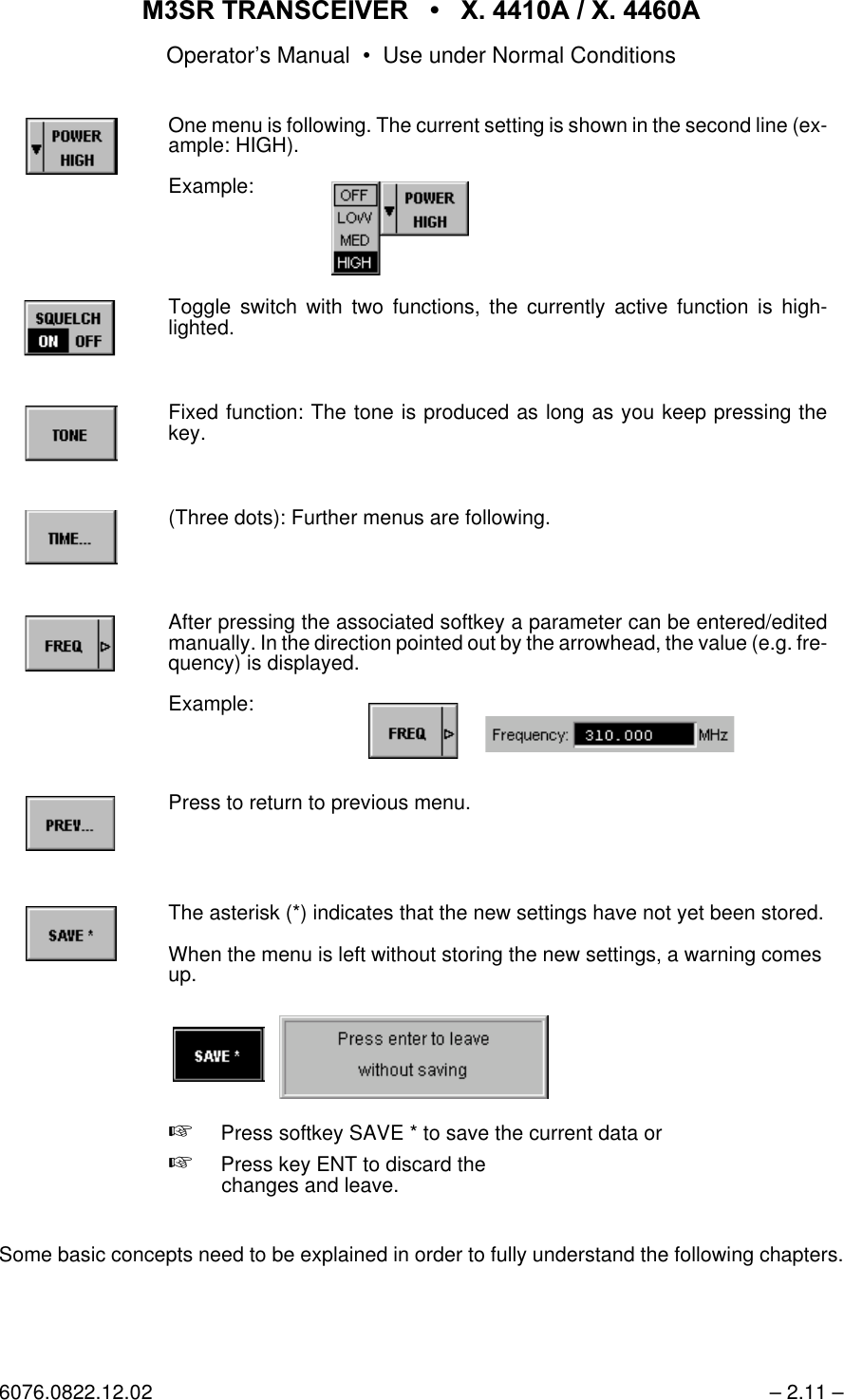 M3SR TRANSCEIVER • X. 4410A / X. 4460A

Operator's Manual • Use under Normal Conditions

POWER HIGH

One menu is following. The current setting is shown in the second line (example: HIGH).

Example:

OFF
LOW
MED
HIGH

POWER HIGH

SQUELCH ON OFF

Toggle switch with two functions, the currently active function is highlighted.

TONE

Fixed function: The tone is produced as long as you keep pressing the key.

TIME...

(Three dots): Further menus are following.

FREQ

After pressing the associated softkey a parameter can be entered/edited manually. In the direction pointed out by the arrowhead, the value (e.g. frequency) is displayed.

Example:

FREQ

Frequency: 310.000 MHz

PREV...

Press to return to previous menu.

SAVE *

The asterisk (*) indicates that the new settings have not yet been stored.

When the menu is left without storing the new settings, a warning comes up.

SAVE *

Press enter to leave without saving

☞ Press softkey SAVE * to save the current data or

☞ Press key ENT to discard the changes and leave.

Some basic concepts need to be explained in order to fully understand the following chapters.

6076.0822.12.02

– 2.11 –