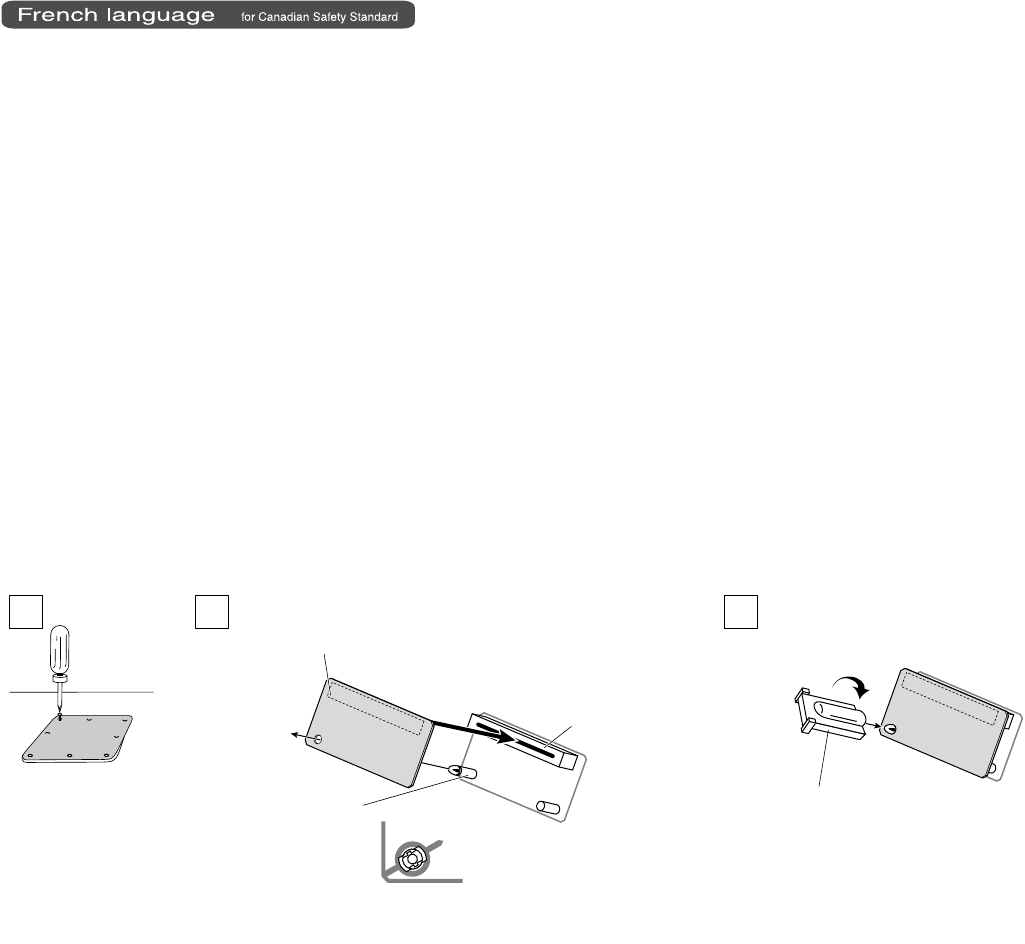 French language for Canadian Safety Standard