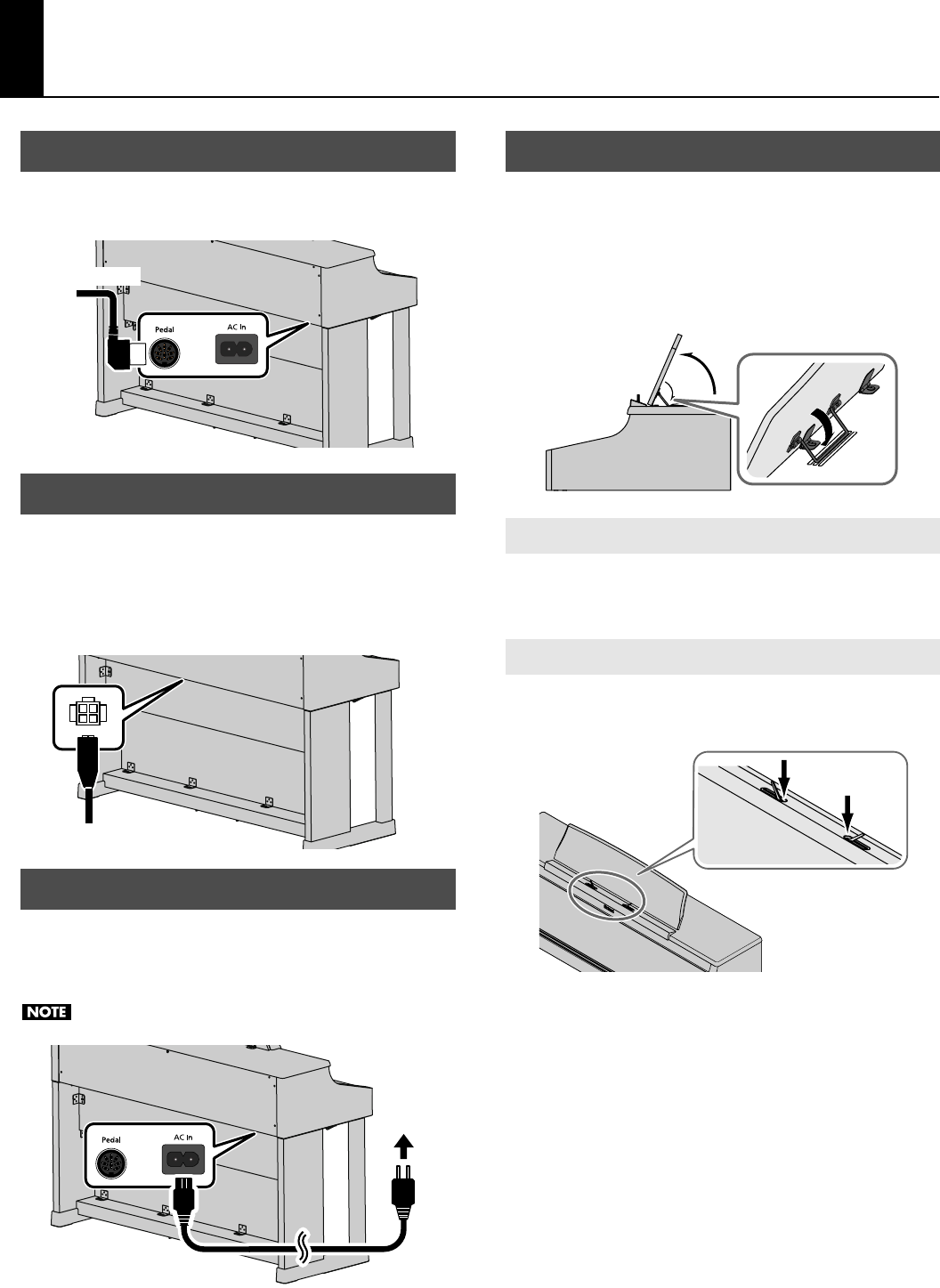 Pedal

AC In

NOTE

Pedal

AC In