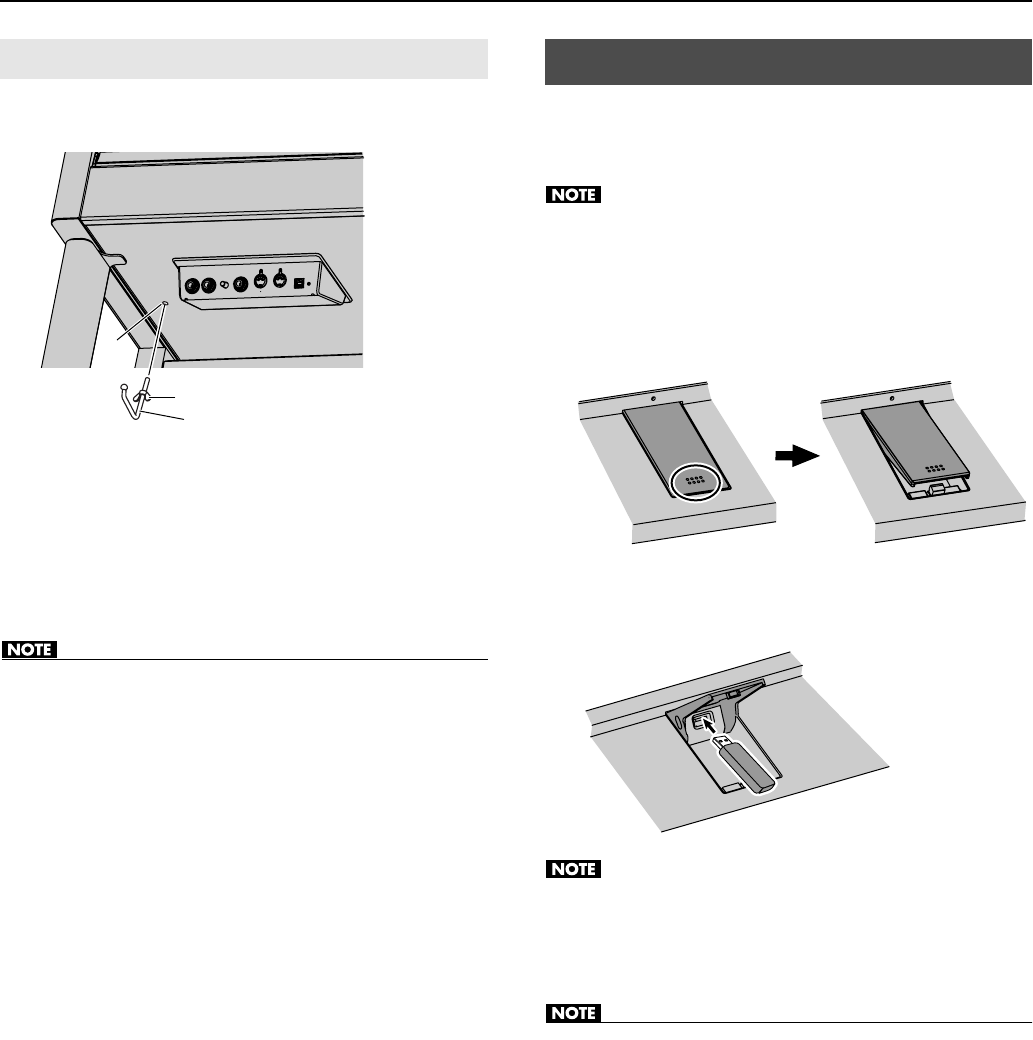 NOTE

NOTE

NOTE

NOTE