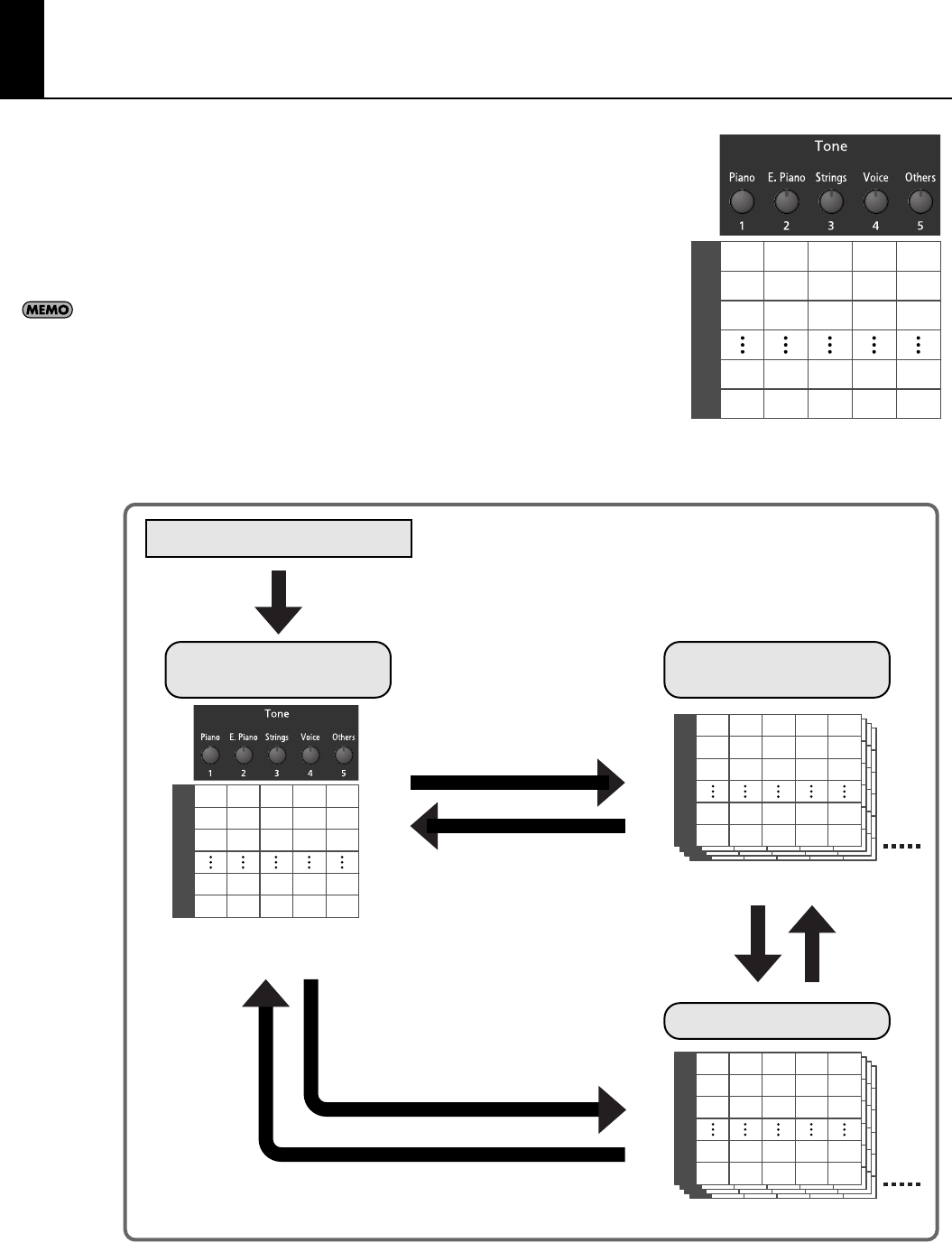 Tone
Piano E. Piano Strings Voice Others
1 2 3 4 5

MEMO

Tone
Piano E. Piano Strings Voice Others
1 2 3 4 5