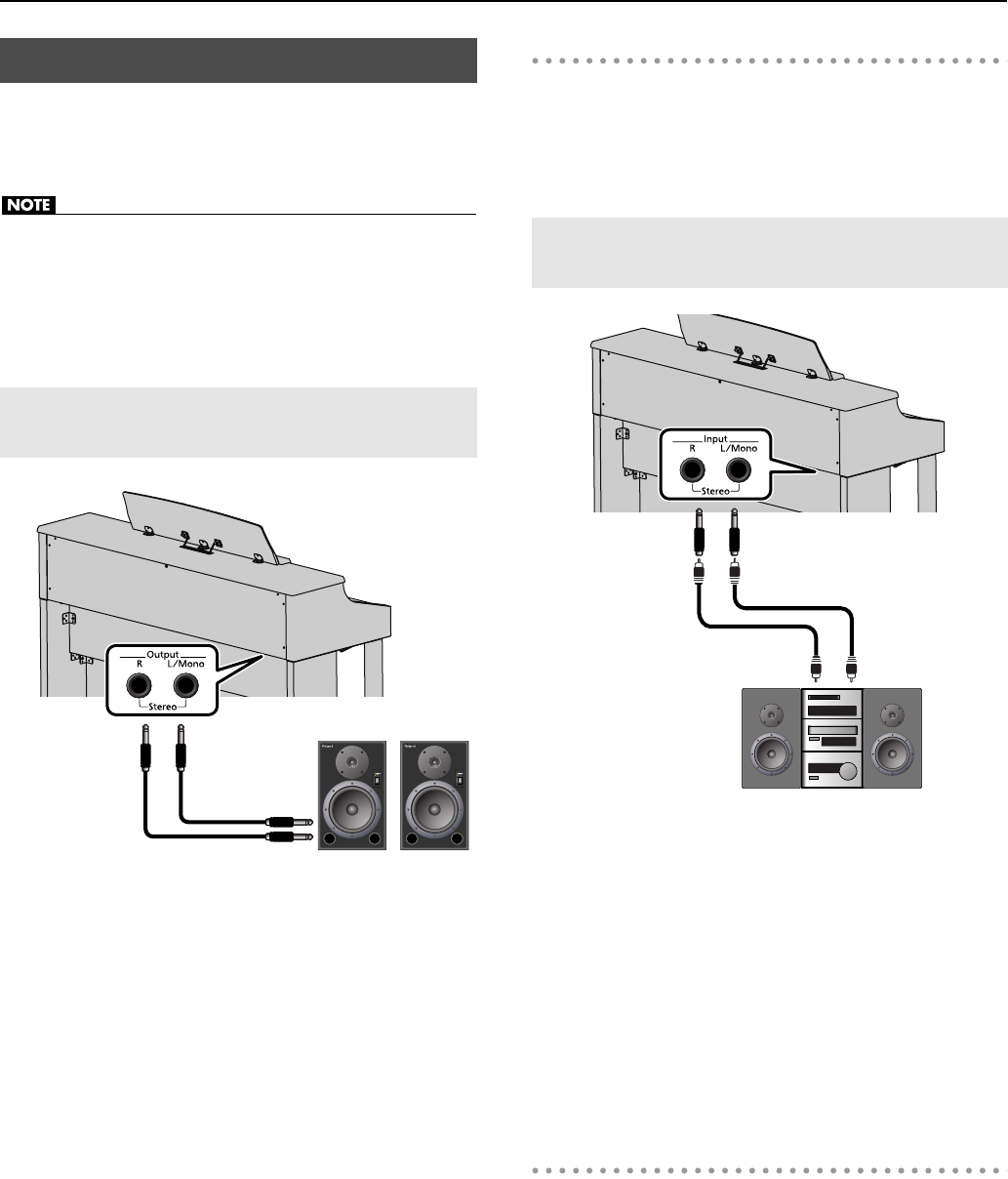 NOTE

Output
R L/Mono
Stereo

Input
R L/Mono
Stereo