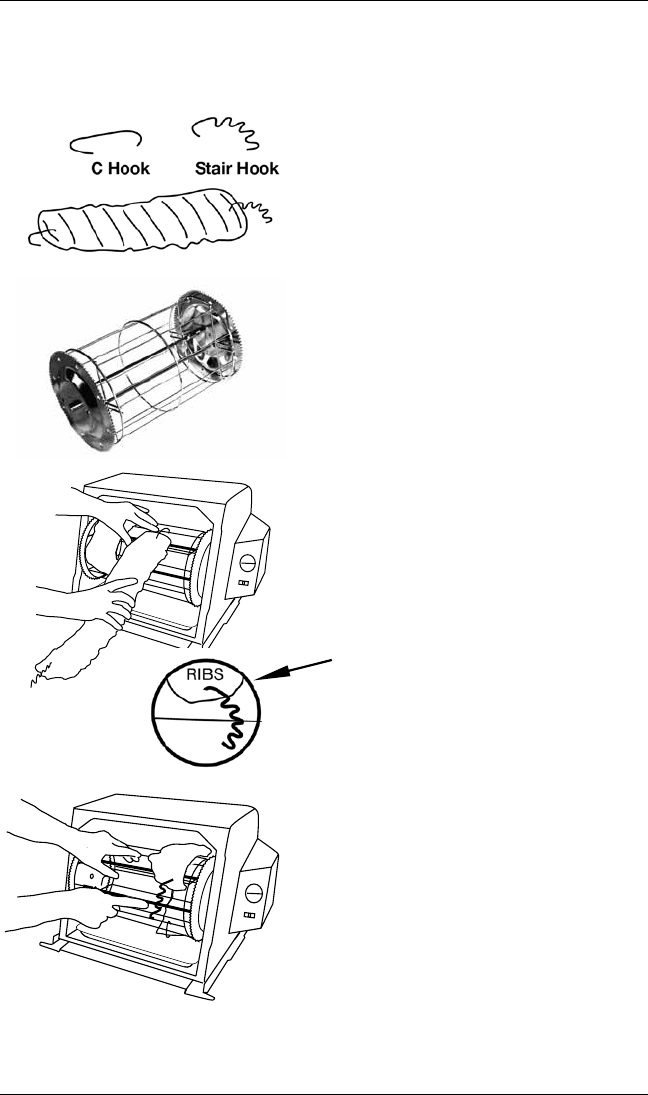 C Hook

Stair Hook

RIBS