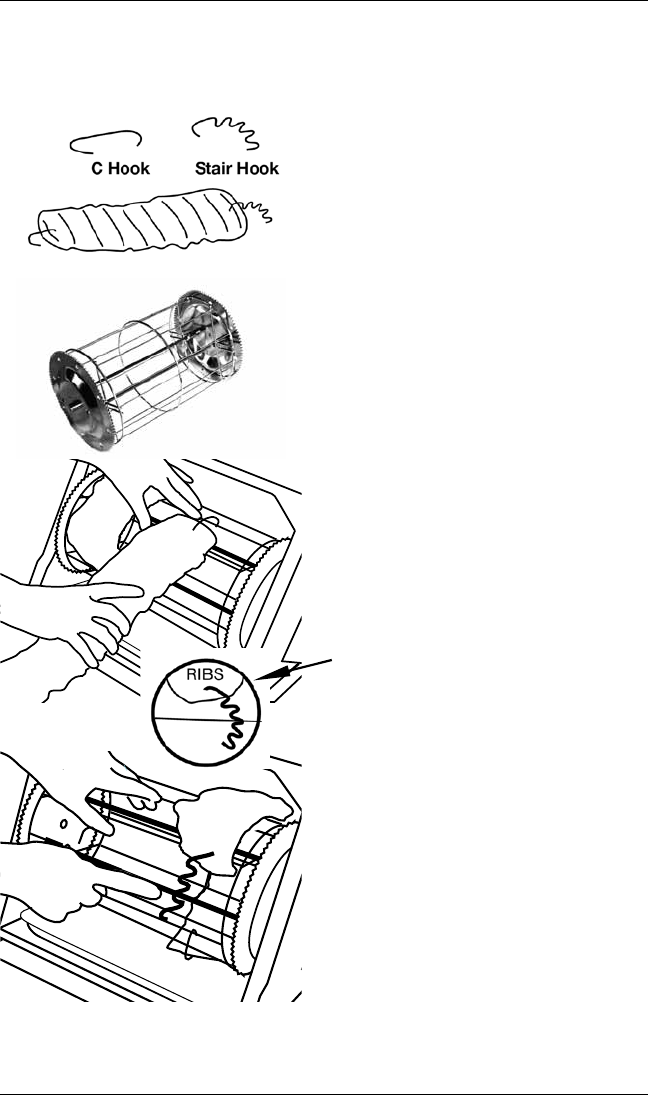 C Hook
Stair Hook
RIBS