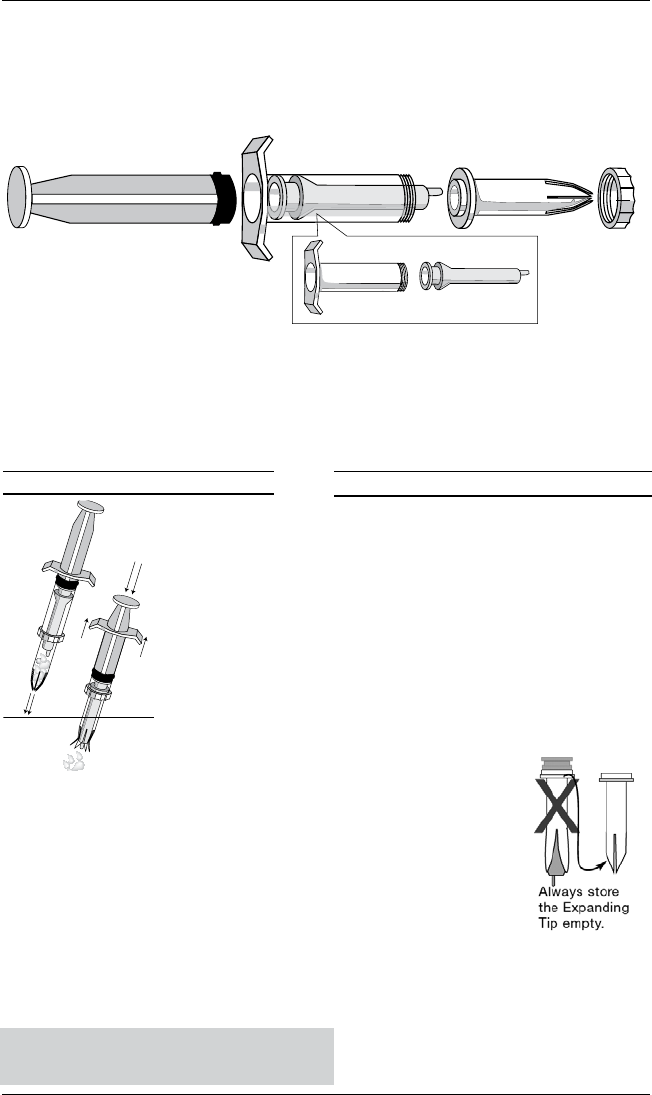 Always store the Expanding Tip empty.