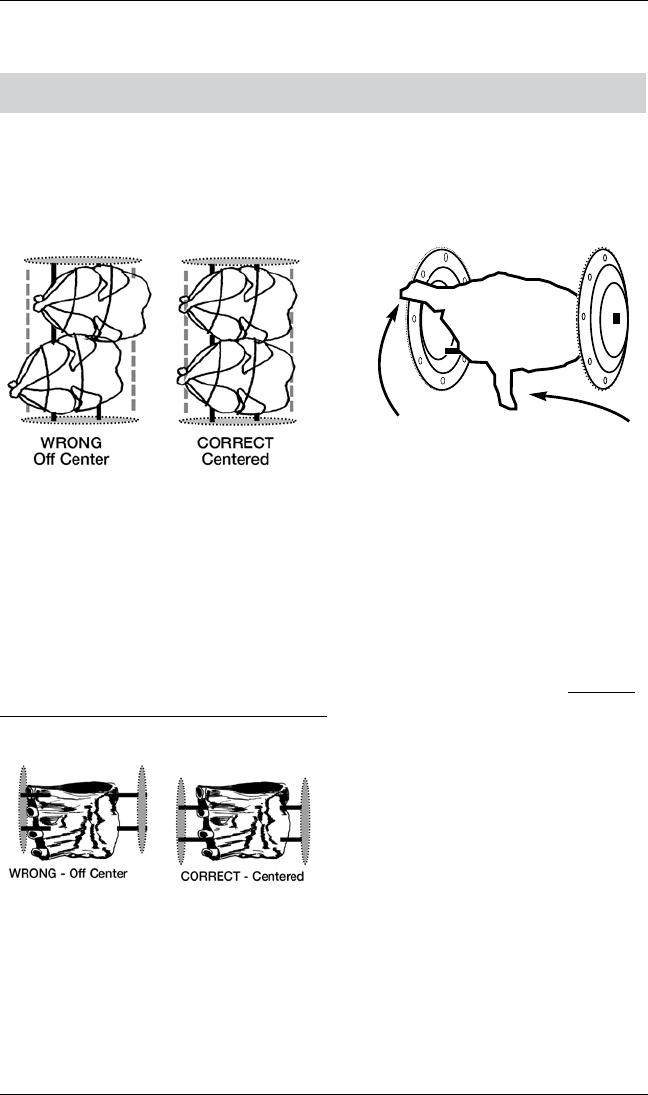 WRONG
Off Center

CORRECT
Centered

WRONG - Off Center

CORRECT - Centered