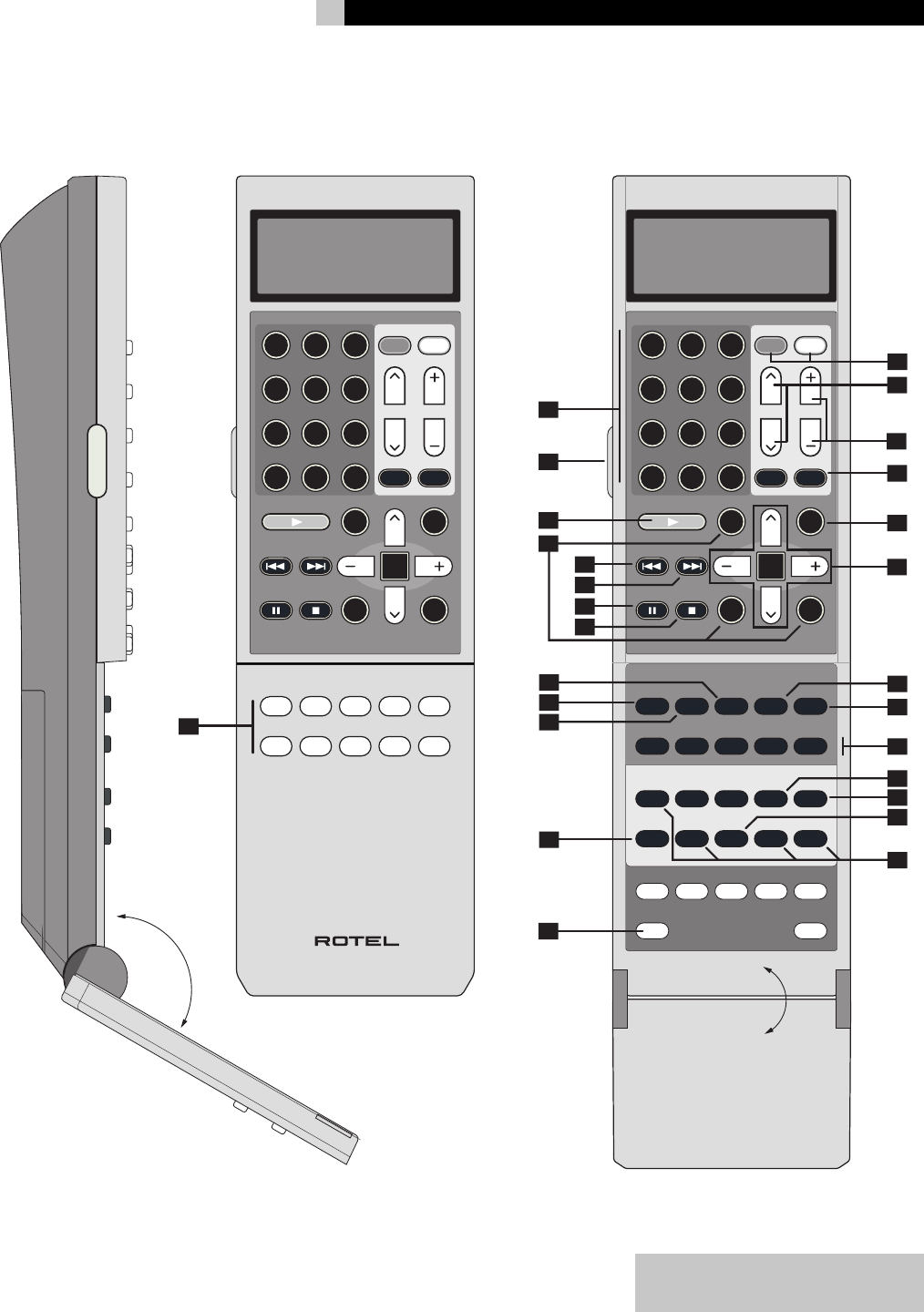 ROTEL